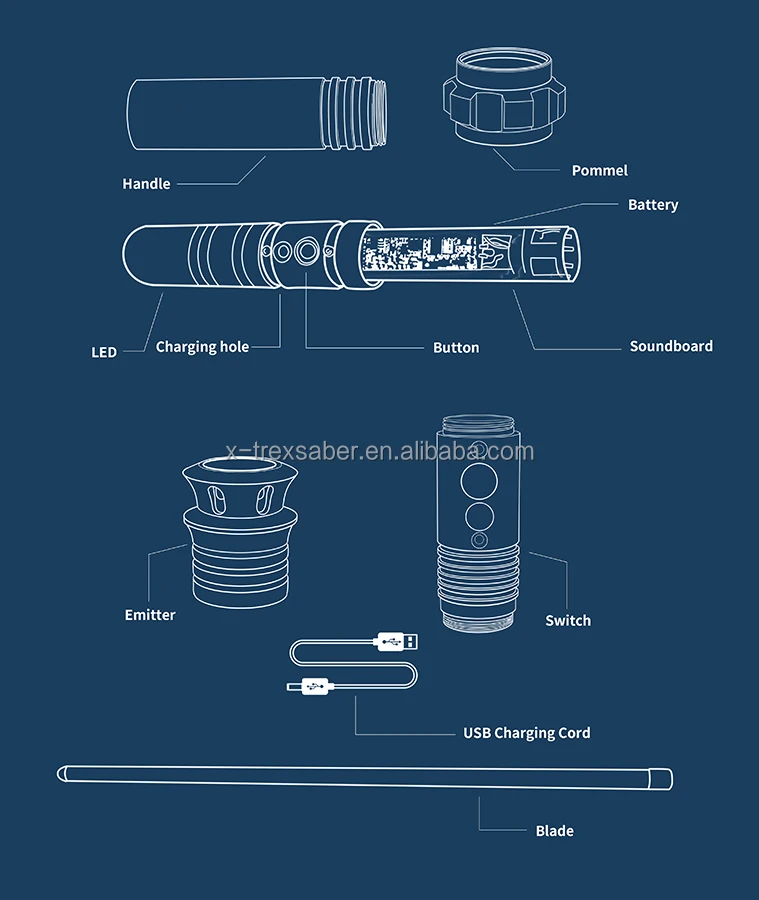 Handle

Pommel

Battery

LED

Charging hole

Button

Soundboard

x-trexsaber.en.alibaba.com

Emitter

Switch

USB Charging Cord

Blade