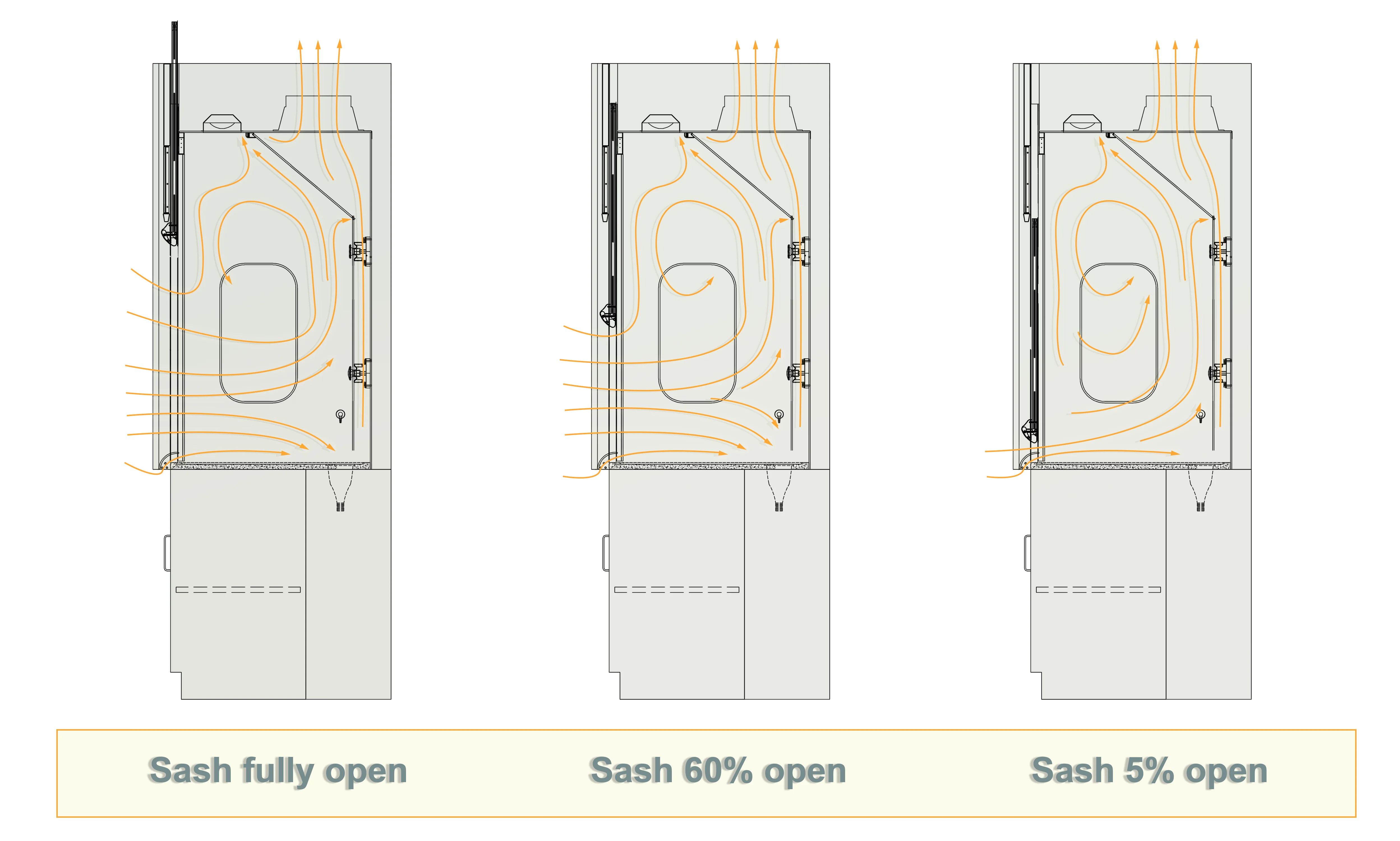 Sash fully open

Sash 60% open

Sash 5% open