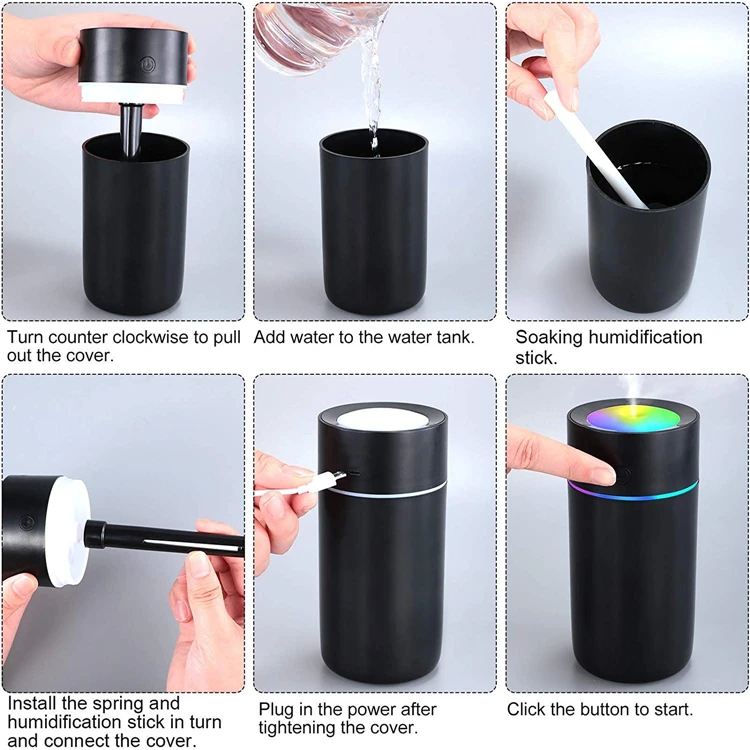 Turn counter clockwise to pull out the cover.

Add water to the water tank.

Soaking humidification stick.

Install the spring and humidification stick in turn and connect the cover.

Plug in the power after tightening the cover.

Click the button to start.