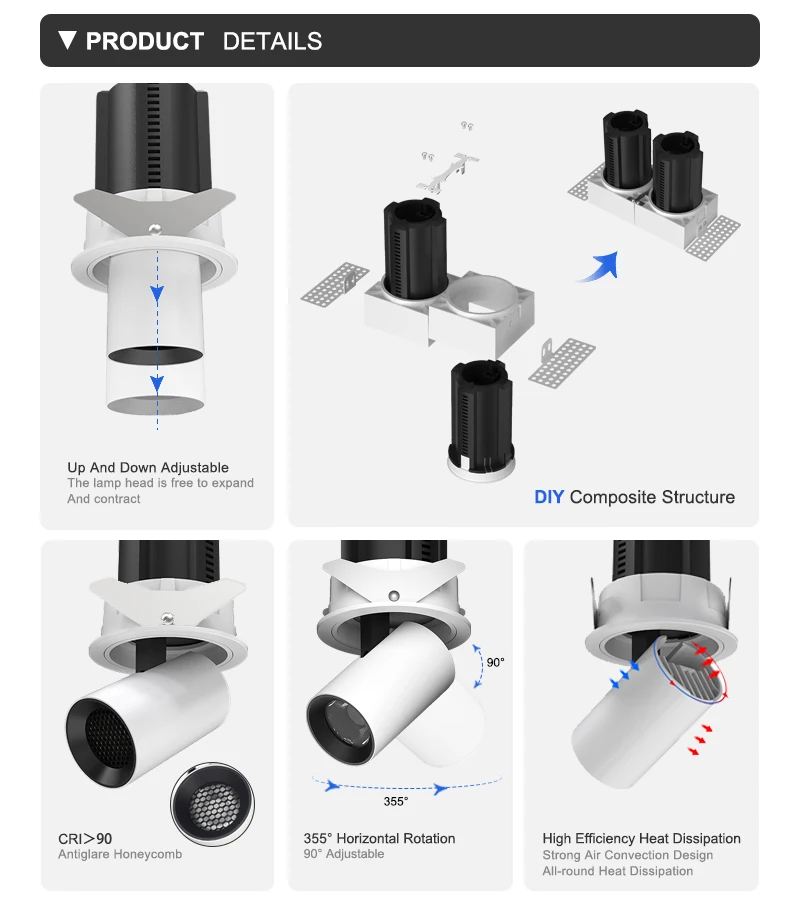 ▼ PRODUCT DETAILS

Up And Down Adjustable
The lamp head is free to expand And contract

DIY Composite Structure

CRI>90
Antiglare Honeycomb

90°
355°

355° Horizontal Rotation
90° Adjustable

High Efficiency Heat Dissipation
Strong Air Convection Design
All-round Heat Dissipation