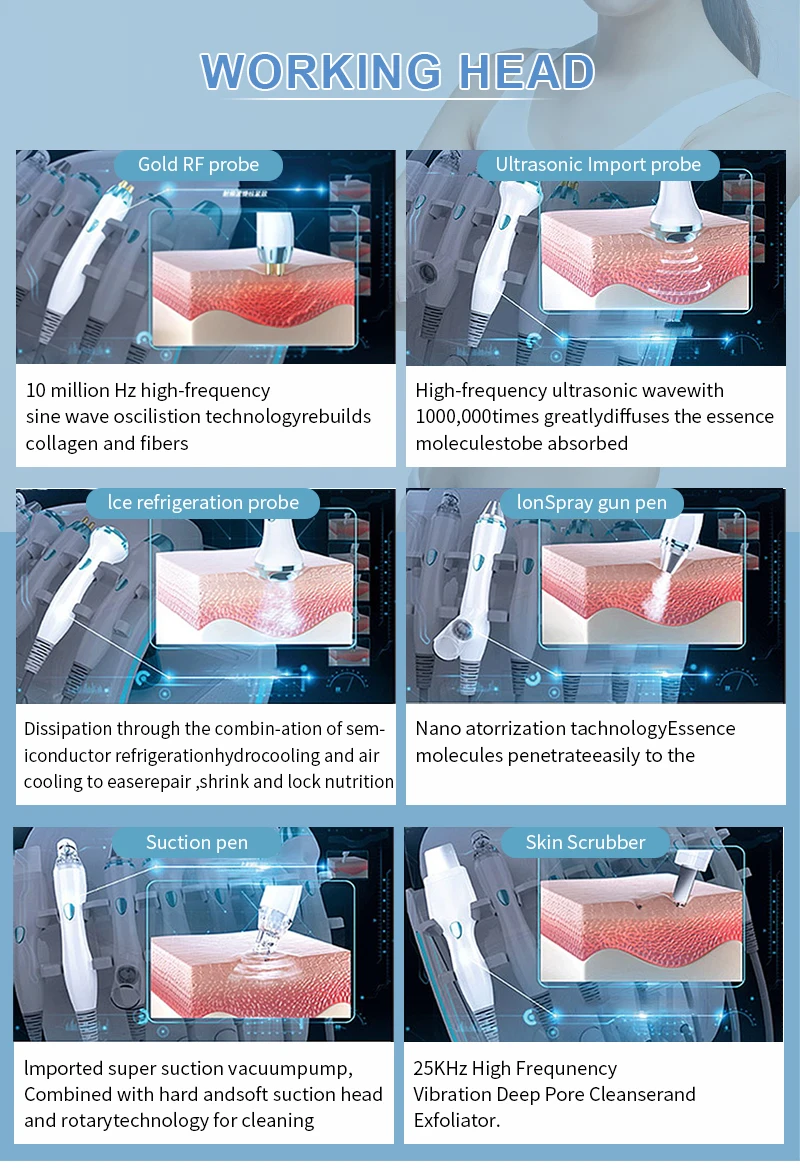 WORKING HEAD

Gold RF probe

10 million Hz high-frequency sine wave oscilistion technologyrebuilds collagen and fibers

Ultrasonic Import probe

High-frequency ultrasonic wavewith 1000,000times greatlydiffuses the essence moleculestobe absorbed

lce refrigeration probe

Dissipation through the combin-ation of sem-iconductor refrigerationhydrocooling and air cooling to easerepair ,shrink and lock nutrition

lonSpray gun pen

Nano atorrization tachnologyEssence molecules penetrateeasily to the

Suction pen

lmported super suction vacuumpump, Combined with hard andsoft suction head and rotarytechnology for cleaning

Skin Scrubber

25KHz High Frequency Vibration Deep Pore Cleanserand Exfoliator.