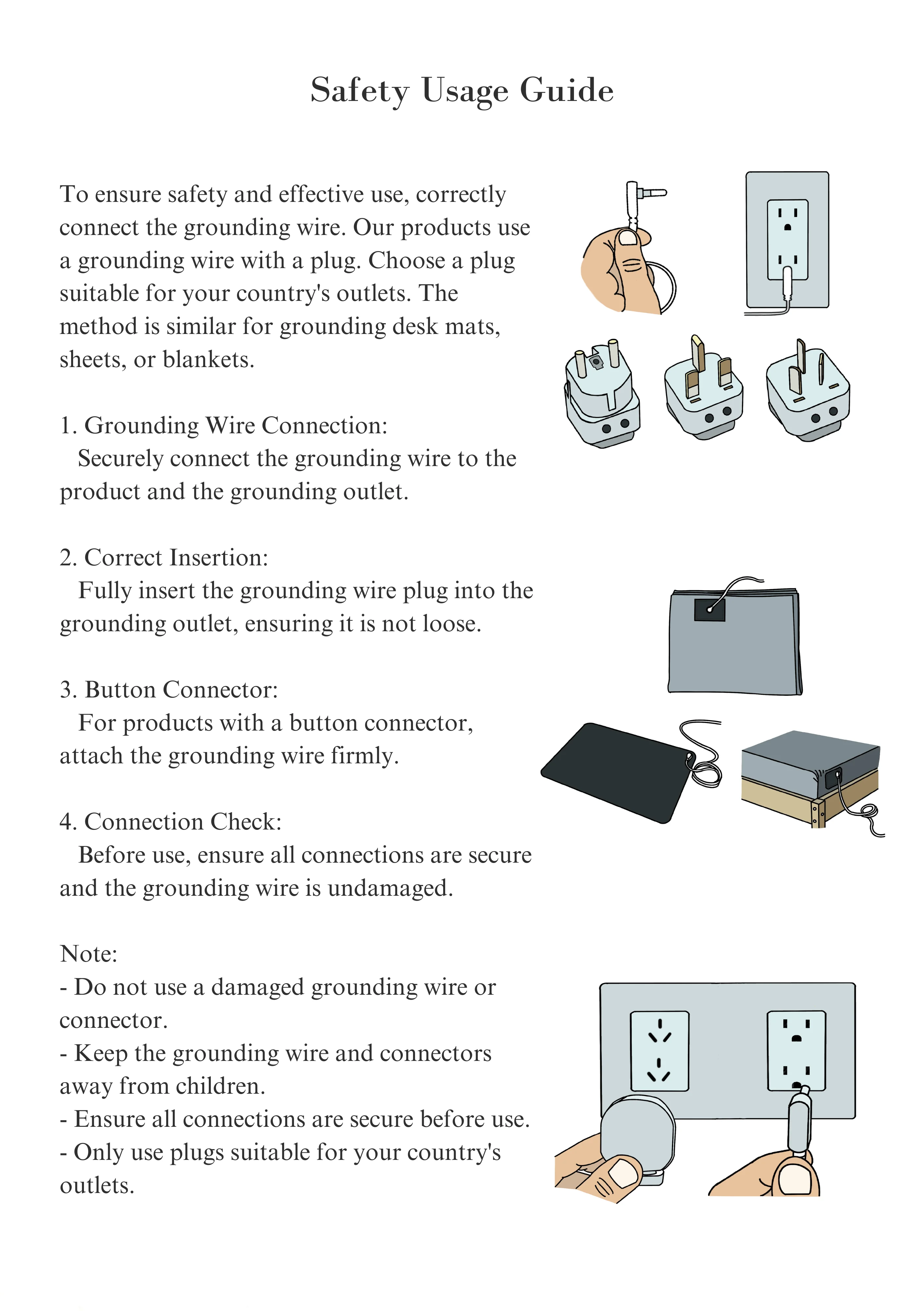 Safety Usage Guide

To ensure safety and effective use, correctly connect the grounding wire. Our products use a grounding wire with a plug. Choose a plug suitable for your country's outlets. The method is similar for grounding desk mats, sheets, or blankets.

1. Grounding Wire Connection:
Securely connect the grounding wire to the product and the grounding outlet.

2. Correct Insertion:
Fully insert the grounding wire plug into the grounding outlet, ensuring it is not loose.

3. Button Connector:
For products with a button connector, attach the grounding wire firmly.

4. Connection Check:
Before use, ensure all connections are secure and the grounding wire is undamaged.

Note:
- Do not use a damaged grounding wire or connector.
- Keep the grounding wire and connectors away from children.
- Ensure all connections are secure before use.
- Only use plugs suitable for your country's outlets.