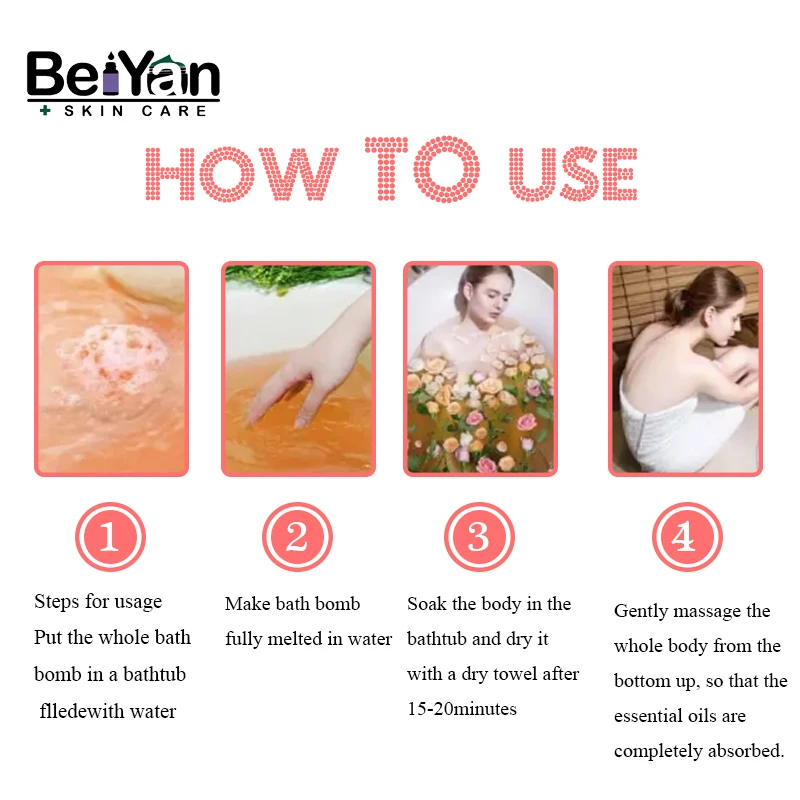 BeiYan
SKIN CARE

HOW TO USE

1

Steps for usage
Put the whole bath bomb in a bathtub flledewith water

2

Make bath bomb fully melted in water

3

Soak the body in the bathtub and dry it with a dry towel after 15-20minutes

4

Gently massage the whole body from the bottom up, so that the essential oils are completely absorbed.