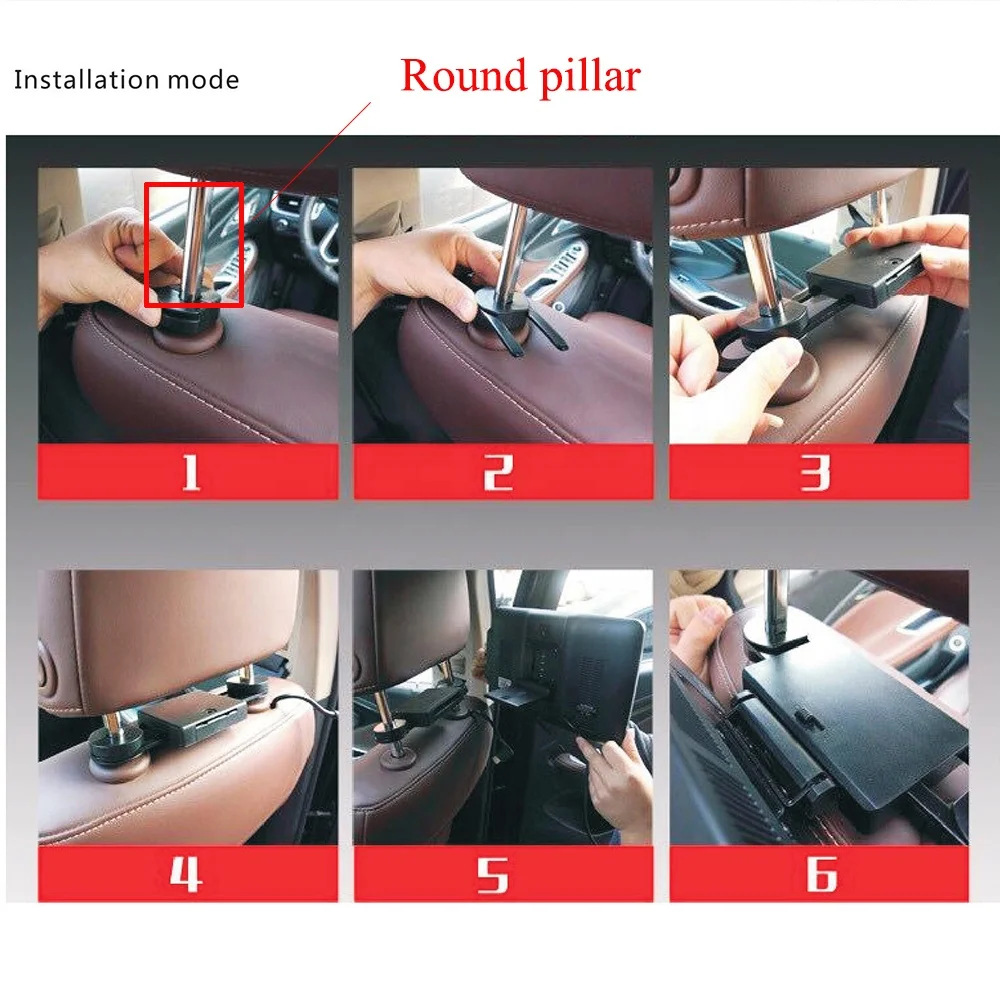 Installation mode

Round pillar

1

2

3

4

5

6