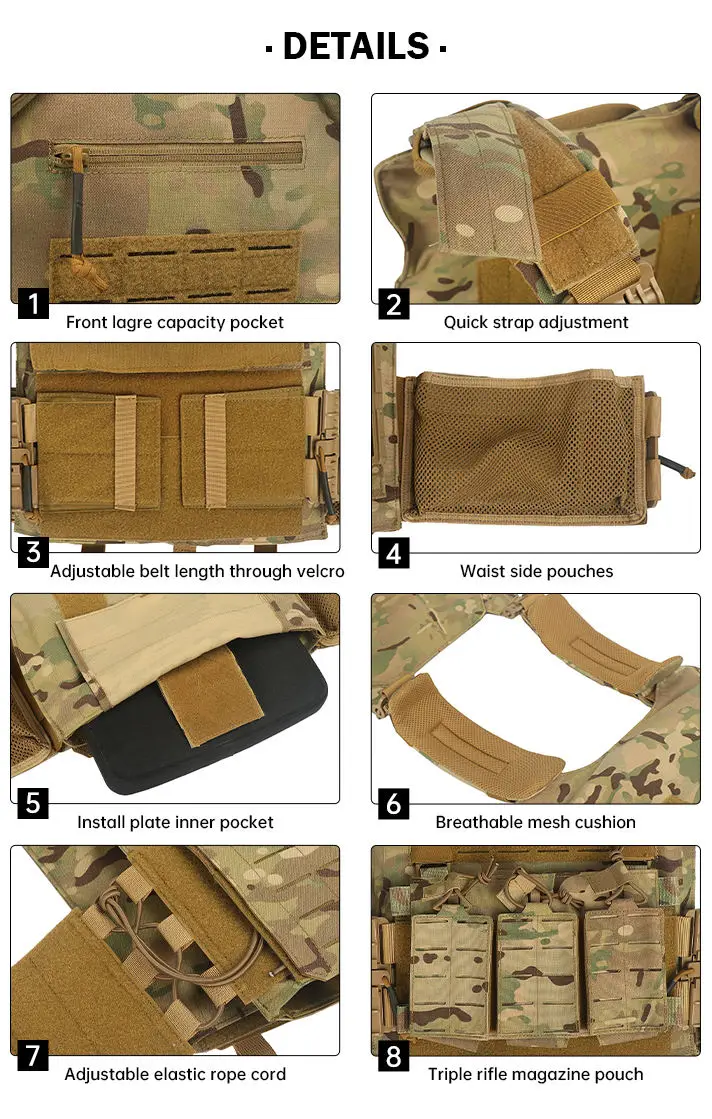 · DETAILS ·

1
Front lagre capacity pocket

2
Quick strap adjustment

3
Adjustable belt length through velcro

4
Waist side pouches

5
Install plate inner pocket

6
Breathable mesh cushion

7
Adjustable elastic rope cord

8
Triple rifle magazine pouch