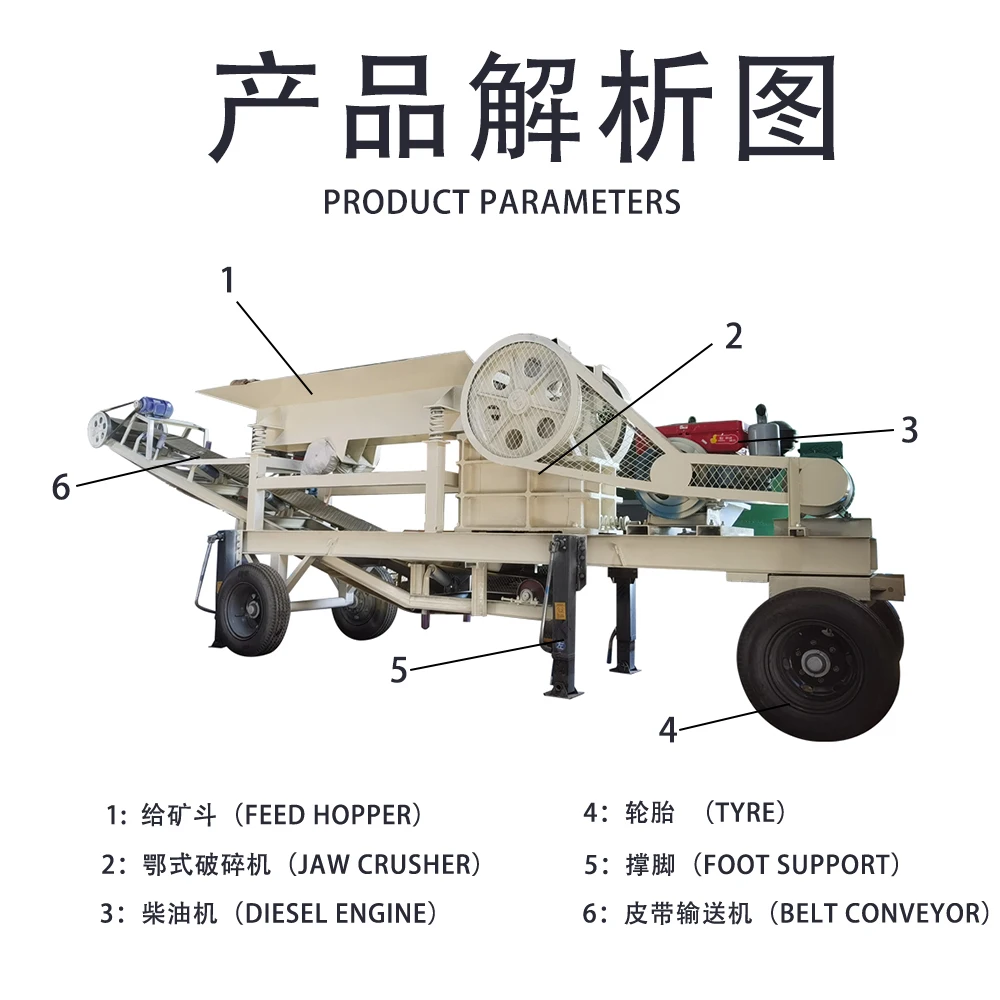 产品解析图

PRODUCT PARAMETERS

1

2

3

6

5

4

1：给矿斗（FEED HOPPER）

2：鄂式破碎机（JAW CRUSHER）

3：柴油机（DIESEL ENGINE）

4：轮胎 （TYRE）

5：撑脚（FOOT SUPPORT）

6：皮带输送机（BELT CONVEYOR）