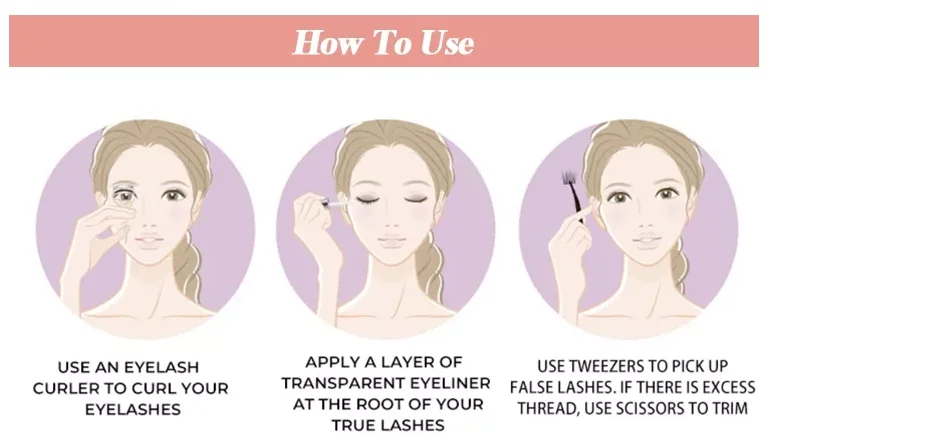 How To Use

USE AN EYELASH CURLER TO CURL YOUR EYELASHES

APPLY A LAYER OF TRANSPARENT EYELINER AT THE ROOT OF YOUR TRUE LASHES

USE TWEEZERS TO PICK UP FALSE LASHES. IF THERE IS EXCESS THREAD, USE SCISSORS TO TRIM