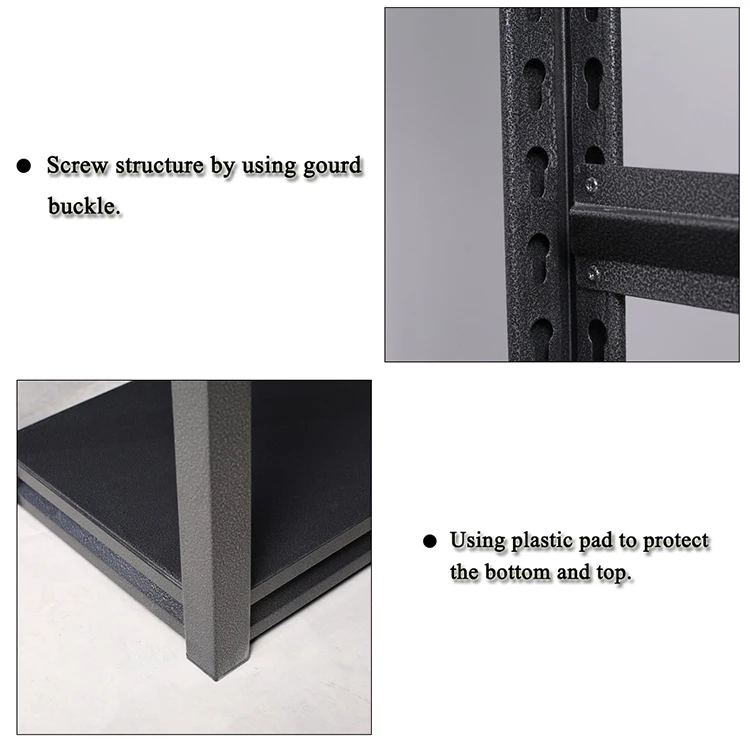 ● Screw structure by using gourd buckle.

● Using plastic pad to protect the bottom and top.