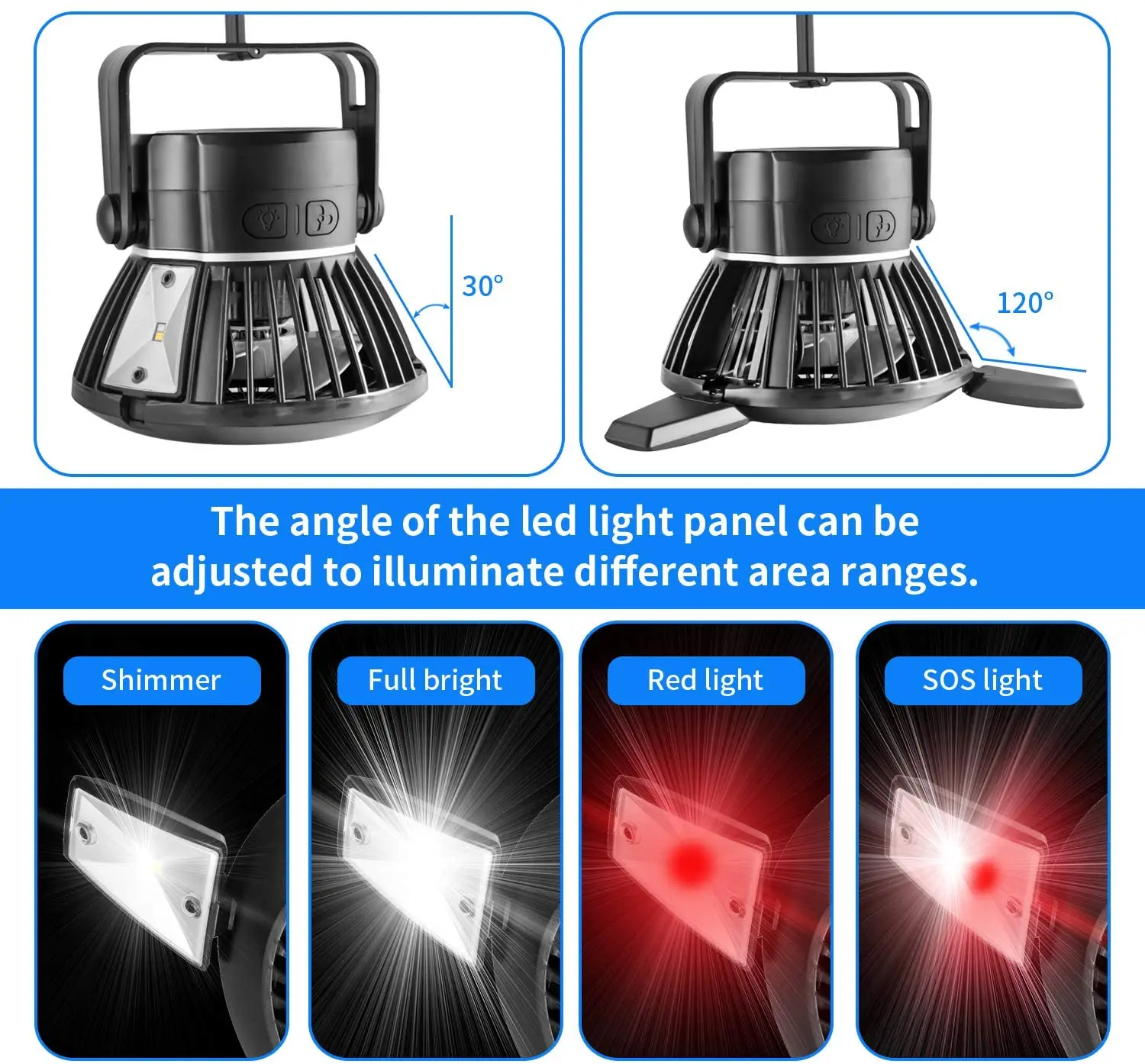 30°

120°

The angle of the led light panel can be adjusted to illuminate different area ranges.

Shimmer

Full bright

Red light

SOS light