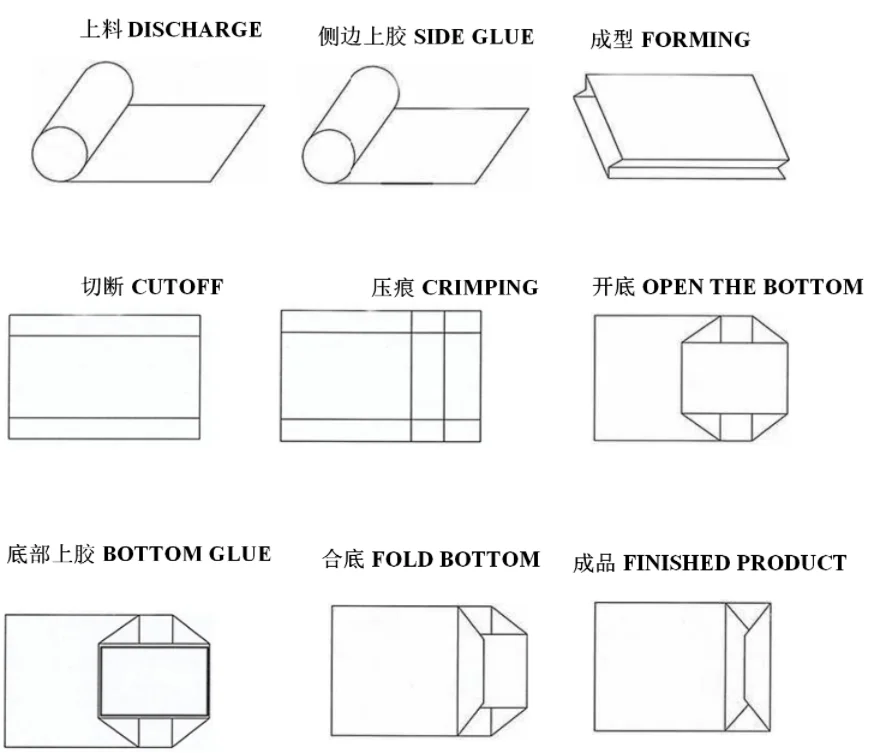 上料 DISCHARGE

侧边上胶 SIDE GLUE

成型 FORMING

切断 CUTOFF

压痕 CRIMPING

开底 OPEN THE BOTTOM

底部上胶 BOTTOM GLUE

合底 FOLD BOTTOM

成品 FINISHED PRODUCT