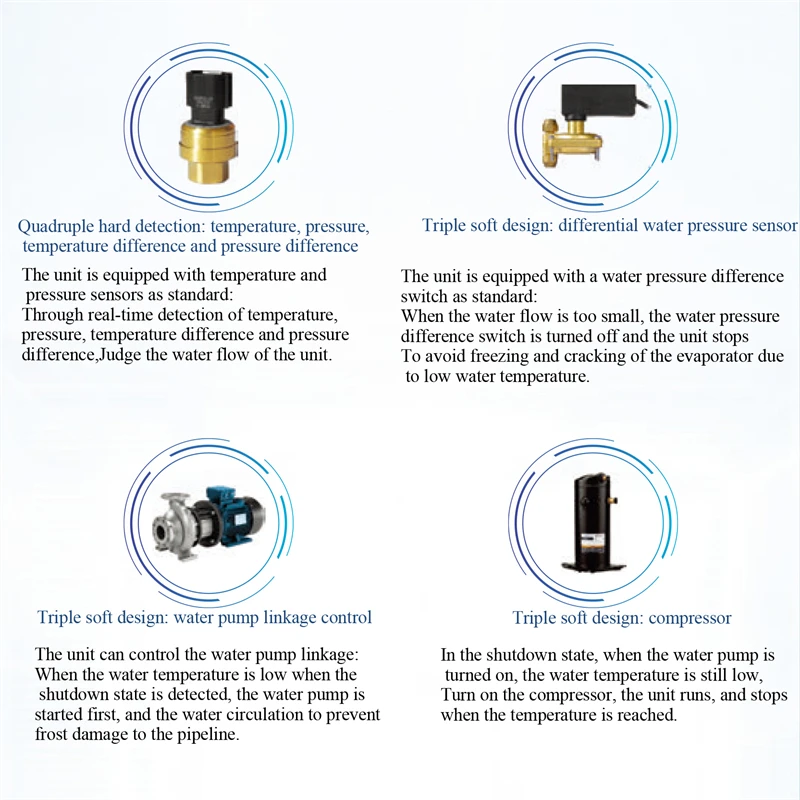 Quadruple hard detection: temperature, pressure, temperature difference and pressure difference

The unit is equipped with temperature and pressure sensors as standard:
Through real-time detection of temperature, pressure, temperature difference and pressure difference,Judge the water flow of the unit.

Triple soft design: differential water pressure sensor

The unit is equipped with a water pressure difference switch as standard:
When the water flow is too small, the water pressure difference switch is turned off and the unit stops
To avoid freezing and cracking of the evaporator due to low water temperature.

Triple soft design: water pump linkage control

The unit can control the water pump linkage:
When the water temperature is low when the shutdown state is detected, the water pump is started first, and the water circulation to prevent frost damage to the pipeline.

Triple soft design: compressor

In the shutdown state, when the water pump is turned on, the water temperature is still low,
Turn on the compressor, the unit runs, and stops when the temperature is reached.