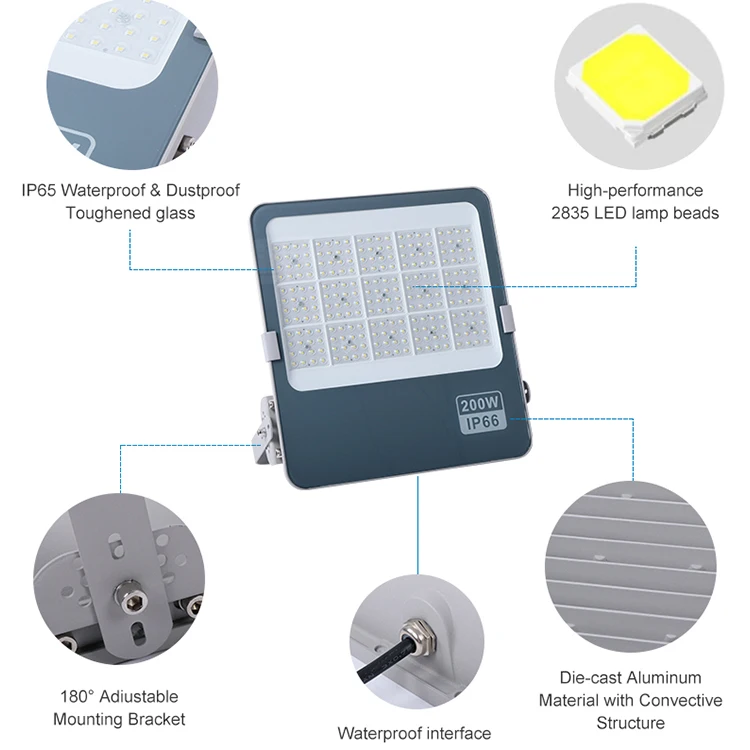 IP65 Waterproof & Dustproof
Toughened glass

High-performance
2835 LED lamp beads

200W
IP66

180° Adiustable
Mounting Bracket

Waterproof interface

Die-cast Aluminum
Material with Convective
Structure