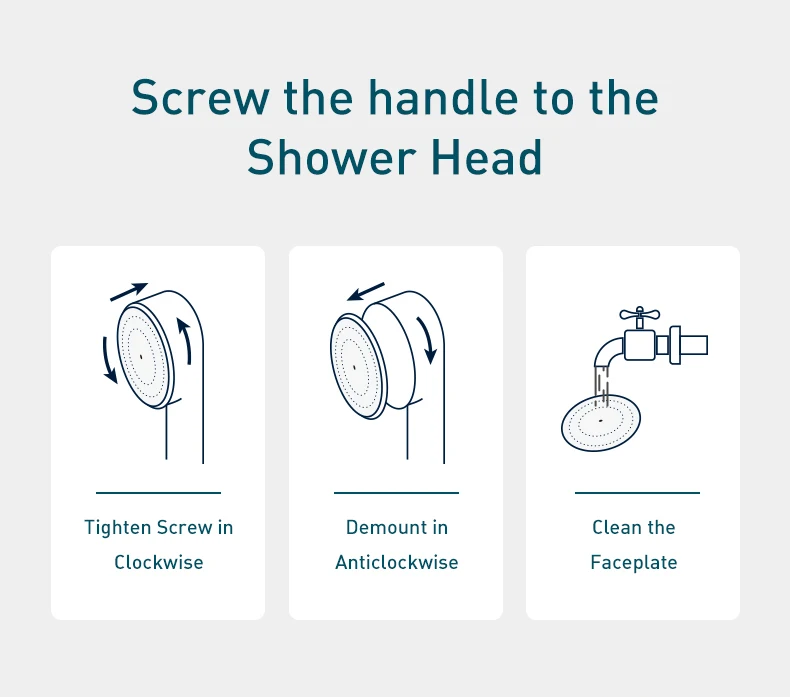 Screw the handle to the Shower Head

Tighten Screw in Clockwise

Demount in Anticlockwise

Clean the Faceplate