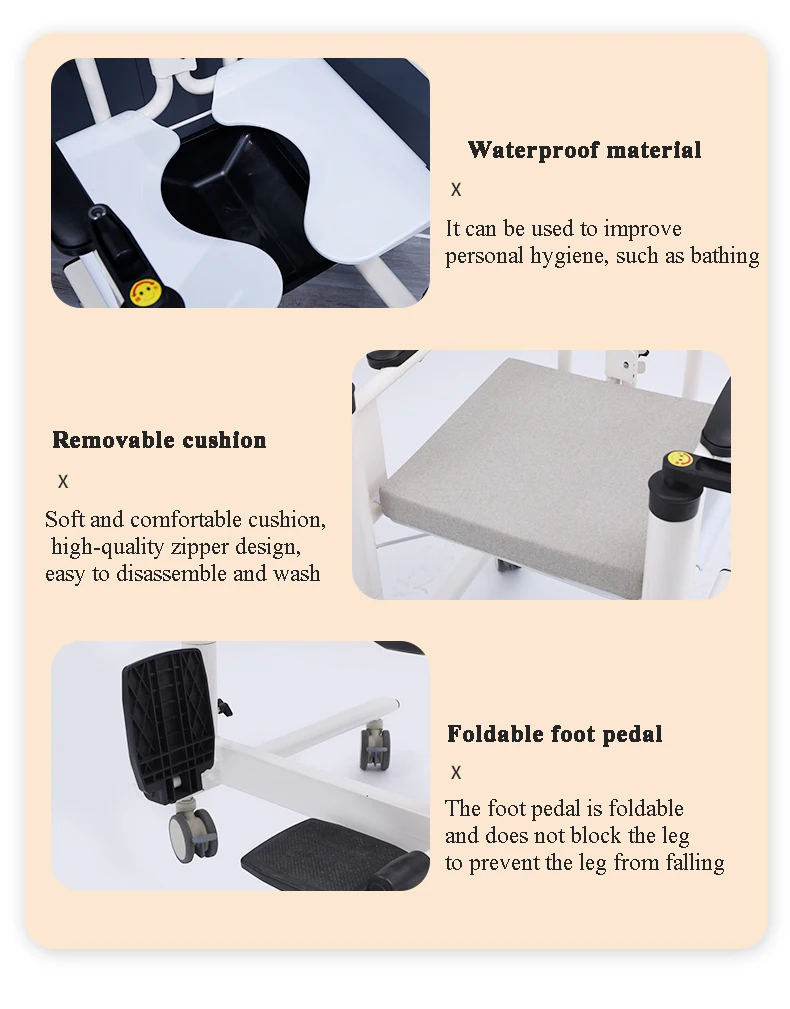 Waterproof material

x

It can be used to improve personal hygiene, such as bathing

Removable cushion

x

Soft and comfortable cushion, high-quality zipper design, easy to disassemble and wash

Foldable foot pedal

x

The foot pedal is foldable and does not block the leg to prevent the leg from falling