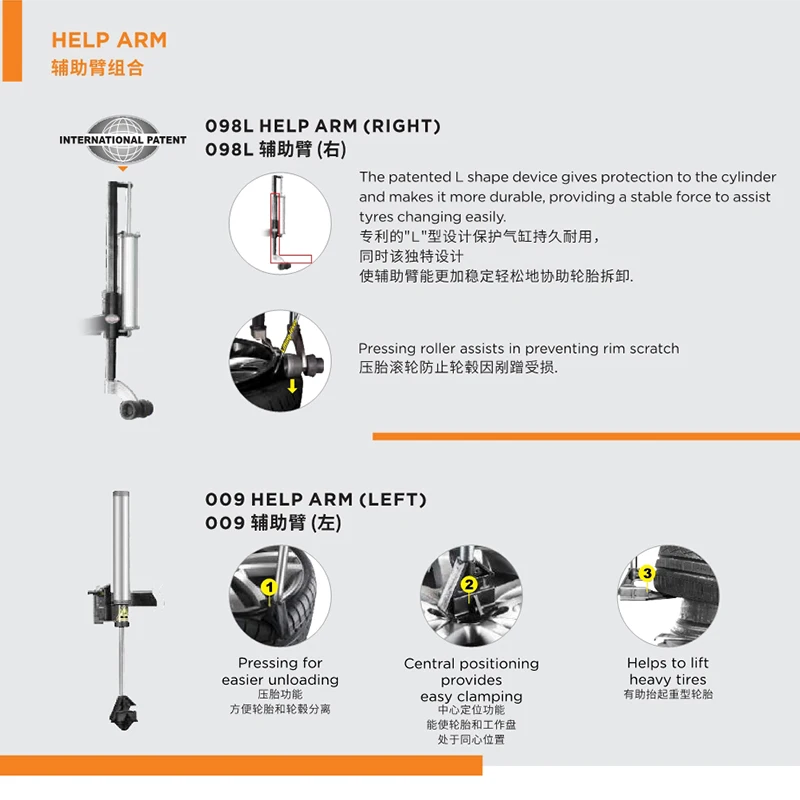 HELP ARM
辅助臂组合

INTERNATIONAL PATENT

098L HELP ARM (RIGHT)
098L 辅助臂 (右)

The patented L shape device gives protection to the cylinder and makes it more durable, providing a stable force to assist tyres changing easily.
专利的"L"型设计保护气缸持久耐用，
同时该独特设计
使辅助臂能更加稳定轻松地协助轮胎拆卸.

Pressing roller assists in preventing rim scratch
压胎滚轮防止轮毂因剐蹭受损.

009 HELP ARM (LEFT)
009 辅助臂 (左)

1

Pressing for easier unloading
压胎功能
方便轮胎和轮毂分离

2

Central positioning provides easy clamping
中心定位功能
能使轮胎和工作盘
处于同心位置

3

Helps to lift heavy tires
有助抬起重型轮胎