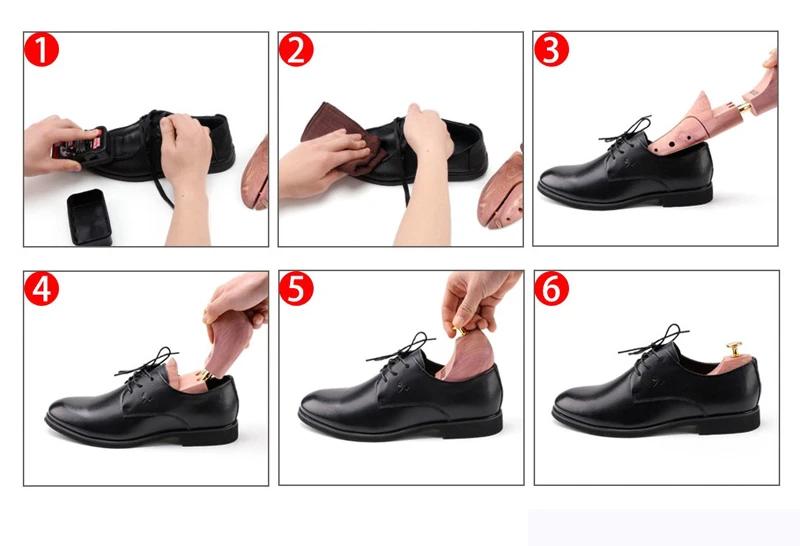 1

2

3

4

5

6