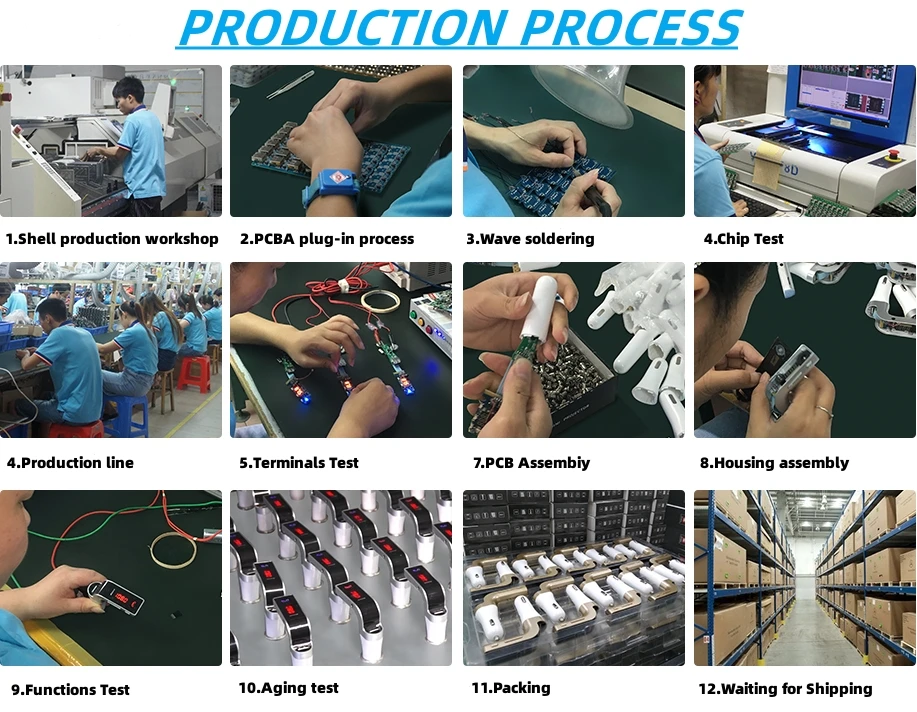 PRODUCTION PROCESS

1.Shell production workshop

2.PCBA plug-in process

3.Wave soldering

4.Chip Test

4.Production line

5.Terminals Test

7.PCB Assembiy

8.Housing assembly

9.Functions Test

10.Aging test

11.Packing

12.Waiting for Shipping