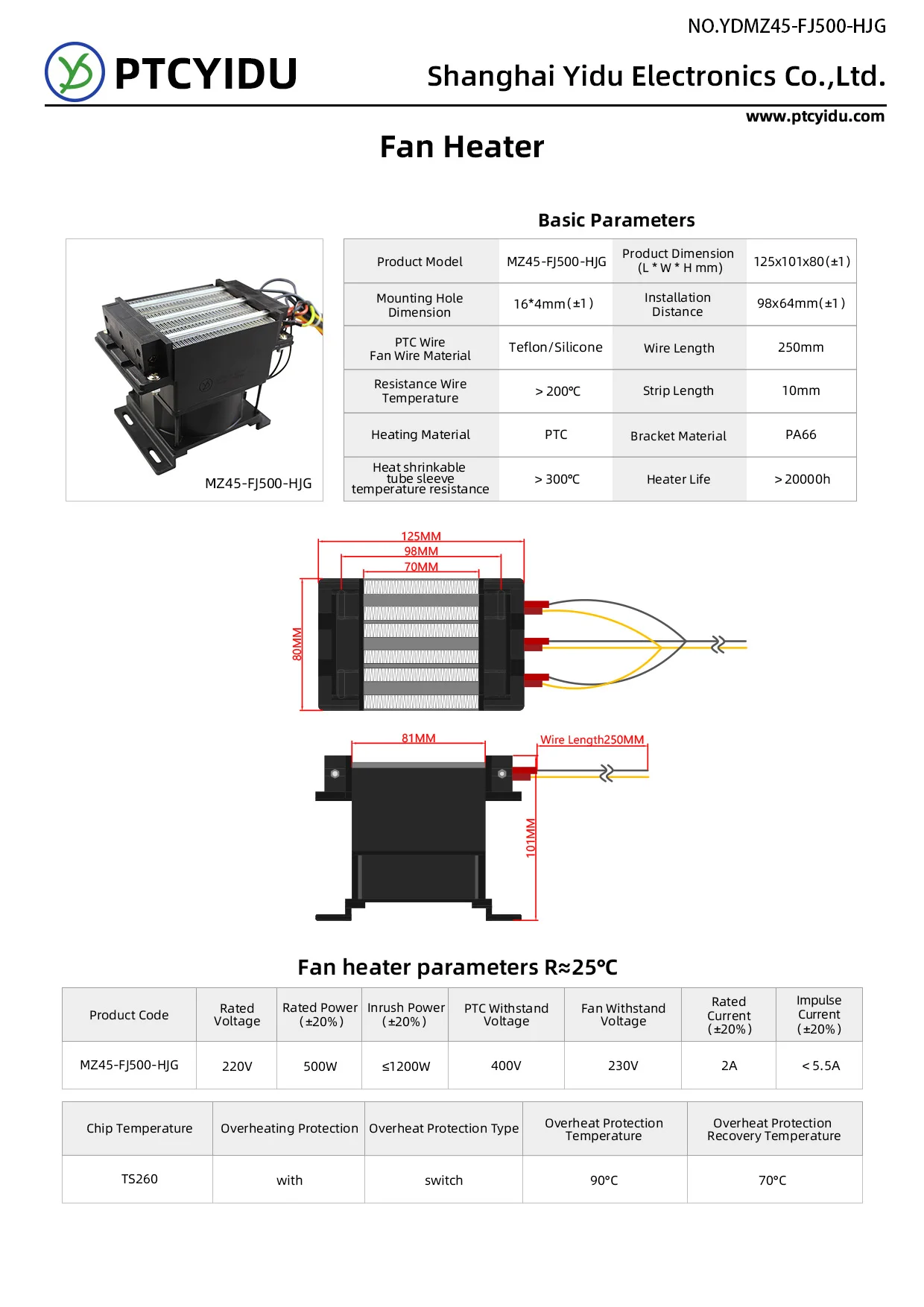 NO.YDMZ45-FJ500-HJG

PTCYIDU

Shanghai Yidu Electronics Co.,Ltd.

www.ptcyidu.com

Fan Heater

Basic Parameters

MZ45-FJ500-HJG

| Product Model | MZ45-FJ500-HJG | Product Dimension (L * W * H mm) | 125x101x80(±1) |
|---|---|---|---|
| Mounting Hole Dimension | 16*4mm(±1) | Installation Distance | 98x64mm(±1) |
| PTC Wire Fan Wire Material | Teflon/Silicone | Wire Length | 250mm |
| Resistance Wire Temperature | > 200℃ | Strip Length | 10mm |
| Heating Material | PTC | Bracket Material | PA66 |
| Heat shrinkable tube sleeve temperature resistance | > 300℃ | Heater Life | > 20000h |

125MM
98MM
70MM
80MM
81MM
Wire Length250MM
101MM

Fan heater parameters R≈25℃

| Product Code | Rated Voltage | Rated Power (±20%) | Inrush Power (±20%) | PTC Withstand Voltage | Fan Withstand Voltage | Rated Current (±20%) | Impulse Current (±20%) |
|---|---|---|---|---|---|---|---|
| MZ45-FJ500-HJG | 220V | 500W | ≤1200W | 400V | 230V | 2A | < 5.5A |

| Chip Temperature | Overheating Protection | Overheat Protection Type | Overheat Protection Temperature | Overheat Protection Recovery Temperature |
|---|---|---|---|---|
| TS260 | with | switch | 90°C | 70°C |