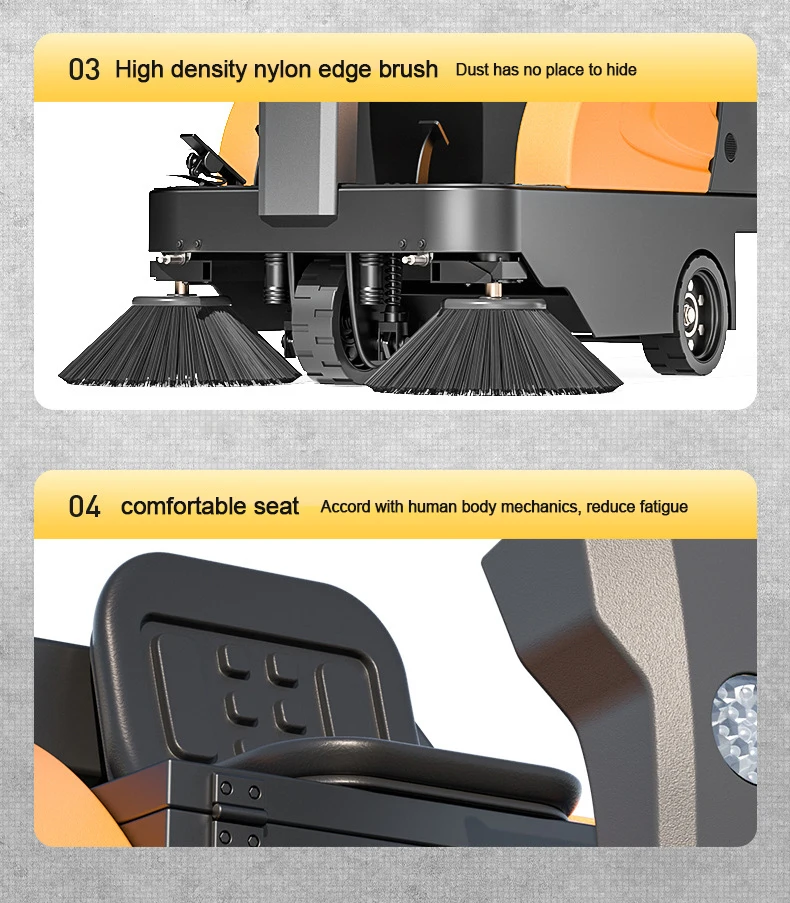 03 High density nylon edge brush Dust has no place to hide

04 comfortable seat Accord with human body mechanics, reduce fatigue