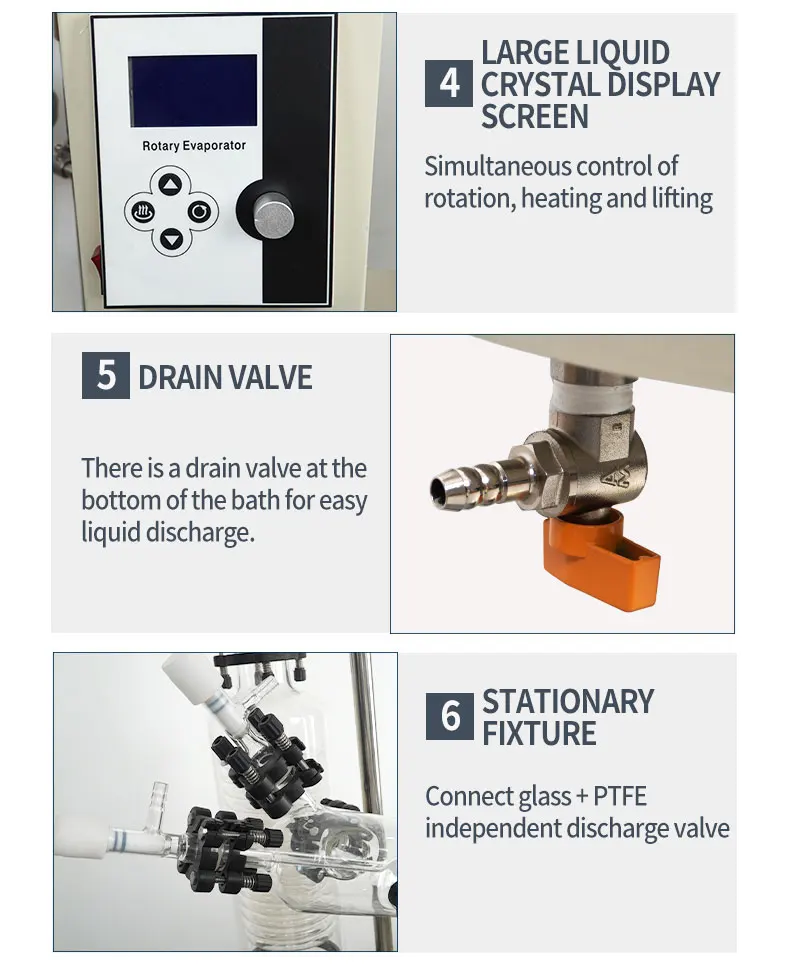 Rotary Evaporator

4 LARGE LIQUID CRYSTAL DISPLAY SCREEN

Simultaneous control of rotation, heating and lifting

5 DRAIN VALVE

There is a drain valve at the bottom of the bath for easy liquid discharge.

6 STATIONARY FIXTURE

Connect glass + PTFE independent discharge valve