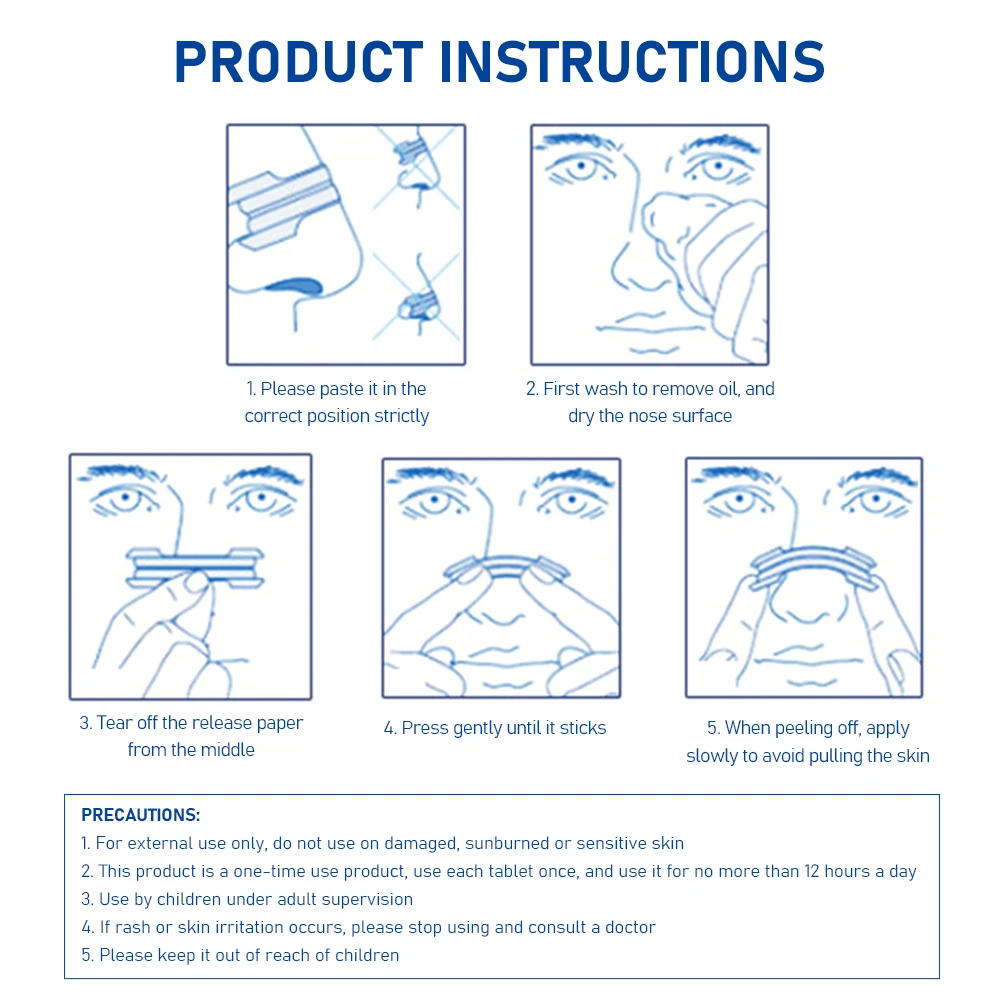 PRODUCT INSTRUCTIONS

1. Please paste it in the correct position strictly

2. First wash to remove oil, and dry the nose surface

3. Tear off the release paper from the middle

4. Press gently until it sticks

5. When peeling off, apply slowly to avoid pulling the skin

PRECAUTIONS:
1. For external use only, do not use on damaged, sunburned or sensitive skin
2. This product is a one-time use product, use each tablet once, and use it for no more than 12 hours a day
3. Use by children under adult supervision
4. If rash or skin irritation occurs, please stop using and consult a doctor
5. Please keep it out of reach of children