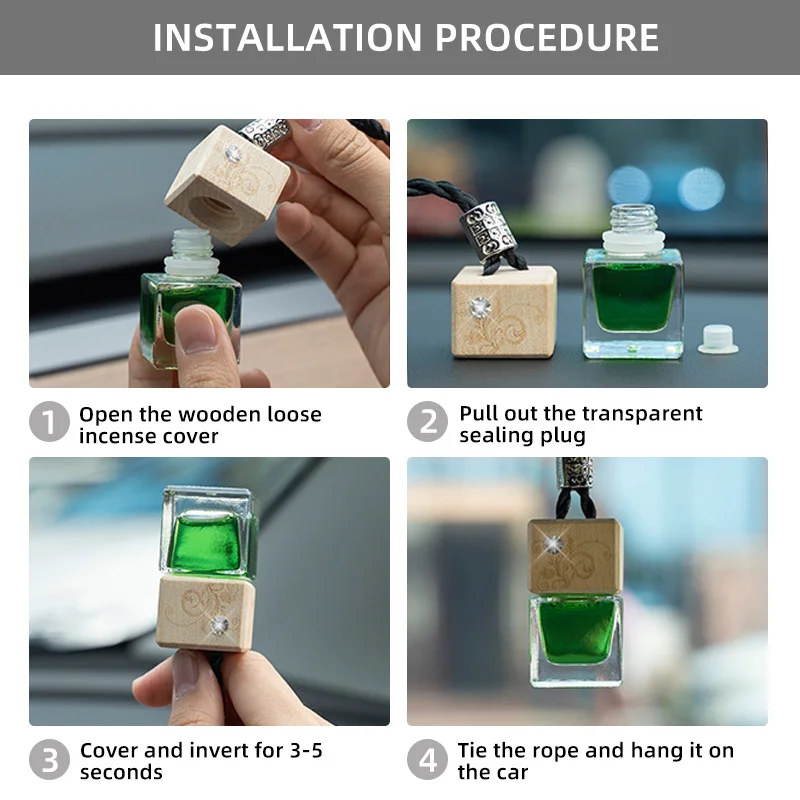 INSTALLATION PROCEDURE

1 Open the wooden loose incense cover

2 Pull out the transparent sealing plug

3 Cover and invert for 3-5 seconds

4 Tie the rope and hang it on the car