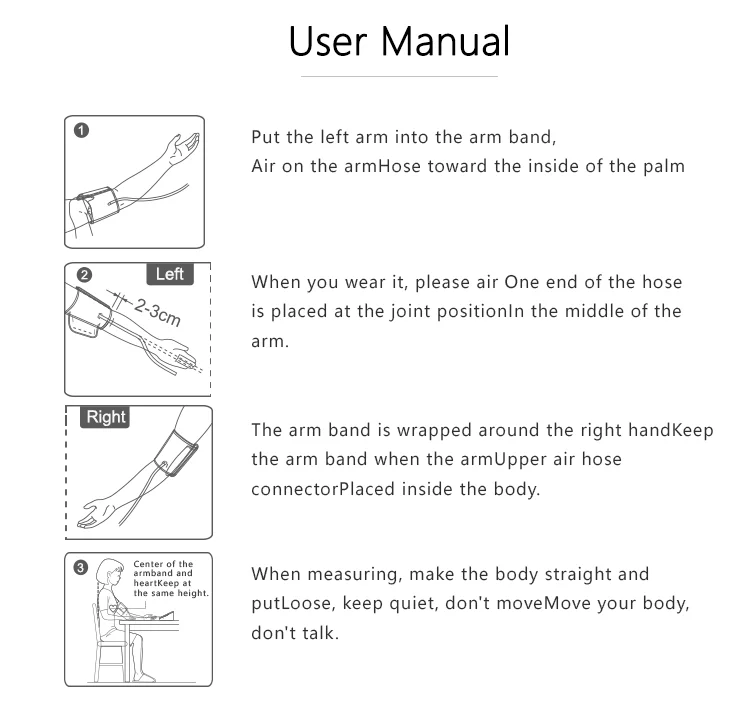 User Manual

1

Put the left arm into the arm band,
Air on the armHose toward the inside of the palm

2 Left

2-3cm

When you wear it, please air One end of the hose is placed at the joint positionIn the middle of the arm.

Right

The arm band is wrapped around the right handKeep the arm band when the armUpper air hose connectorPlaced inside the body.

3 Center of the armband and heartKeep at the same height.

When measuring, make the body straight and putLoose, keep quiet, don't moveMove your body, don't talk.