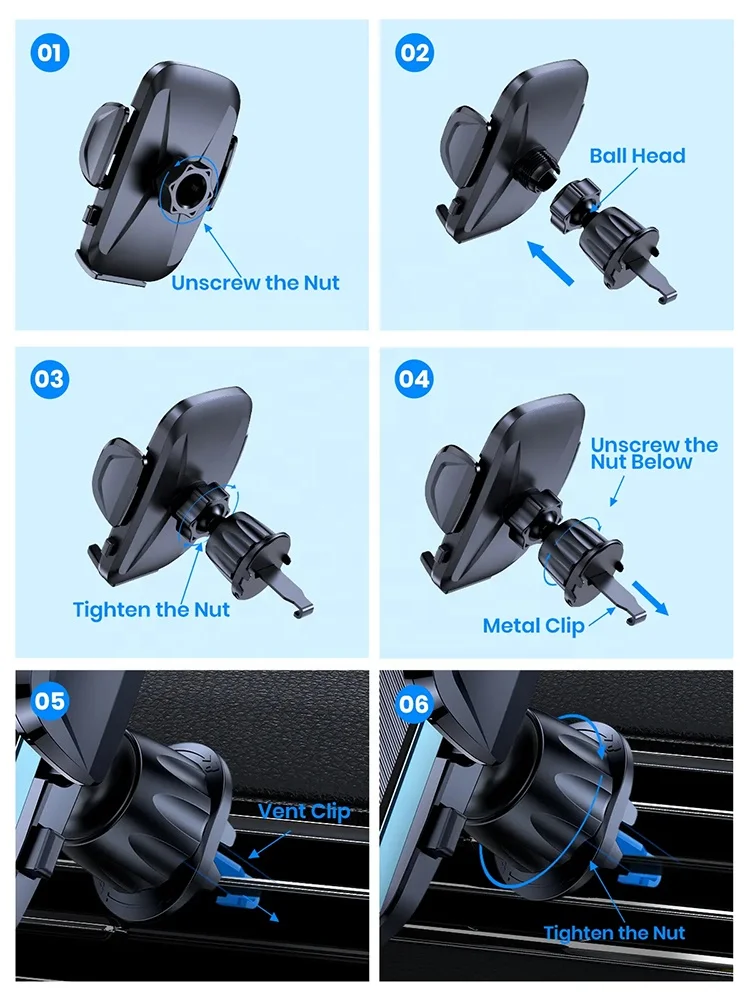 01
Unscrew the Nut

02
Ball Head

03
Tighten the Nut

04
Unscrew the Nut Below
Metal Clip

05
Vent Clip

06
Tighten the Nut