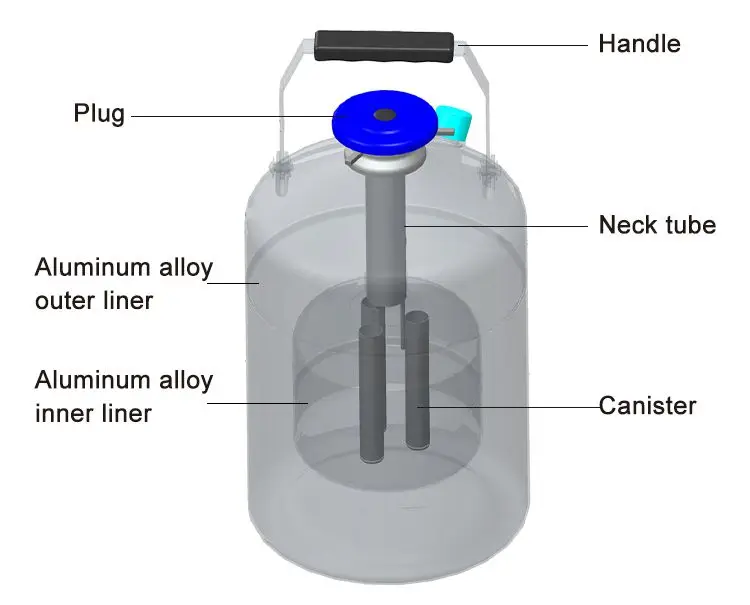 Handle

Plug

Neck tube

Aluminum alloy outer liner

Aluminum alloy inner liner

Canister