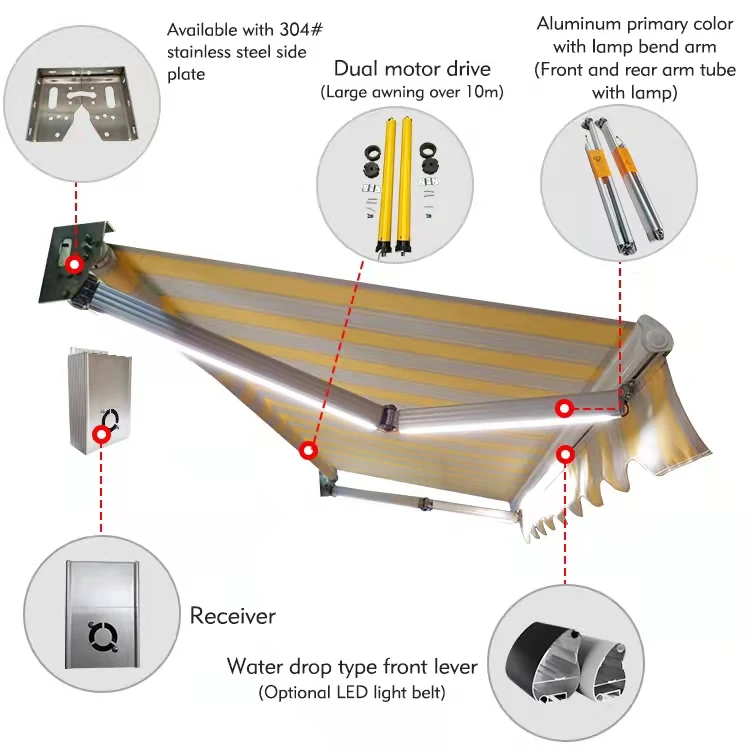 Available with 304# stainless steel side plate

Dual motor drive
(Large awning over 10m)

Aluminum primary color with lamp bend arm
(Front and rear arm tube with lamp)

Receiver

Water drop type front lever
(Optional LED light belt)