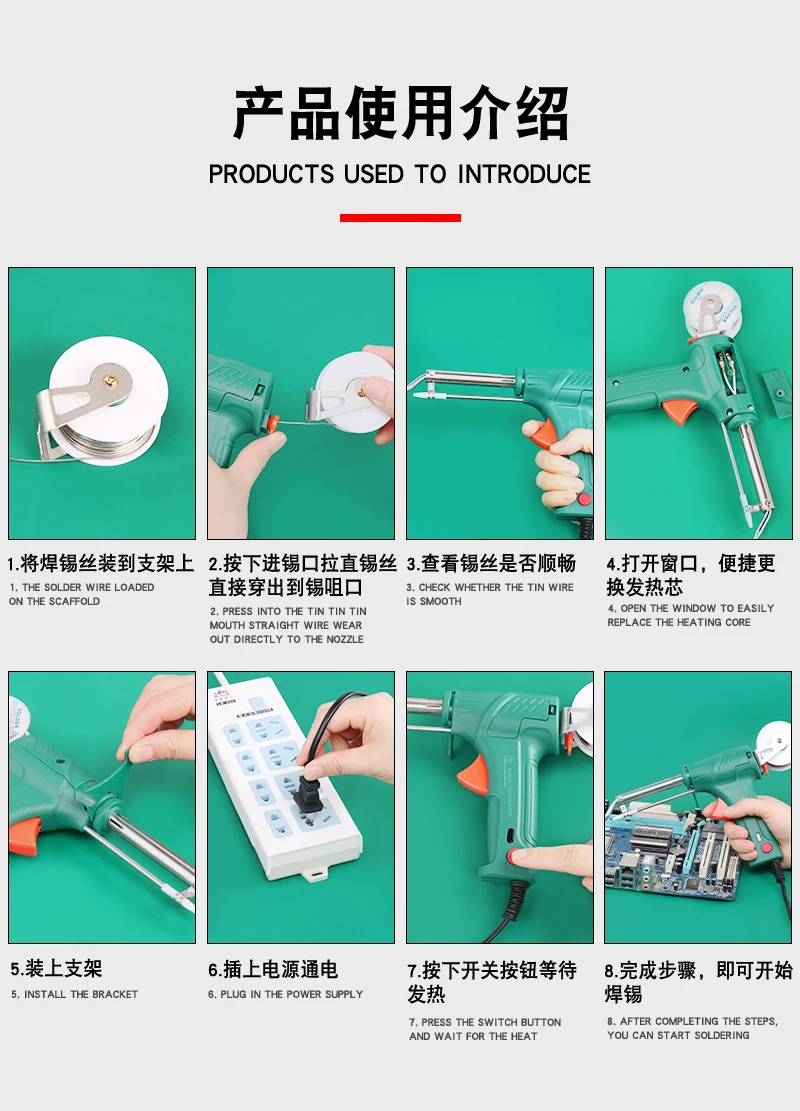 产品使用介绍

PRODUCTS USED TO INTRODUCE

1.将焊锡丝装到支架上

1. THE SOLDER WIRE LOADED ON THE SCAFFOLD

2.按下进锡口拉直锡丝直接穿出到锡咀口

2. PRESS INTO THE TIN TIN TIN MOUTH STRAIGHT WIRE WEAR OUT DIRECTLY TO THE NOZZLE

3.查看锡丝是否顺畅

3. CHECK WHETHER THE TIN WIRE IS SMOOTH

4.打开窗口，便捷更换发热芯

4. OPEN THE WINDOW TO EASILY REPLACE THE HEATING CORE

5.装上支架

5. INSTALL THE BRACKET

6.插上电源通电

6. PLUG IN THE POWER SUPPLY

7.按下开关按钮等待发热

7. PRESS THE SWITCH BUTTON AND WAIT FOR THE HEAT

8.完成步骤，即可开始焊锡

8. AFTER COMPLETING THE STEPS, YOU CAN START SOLDERING