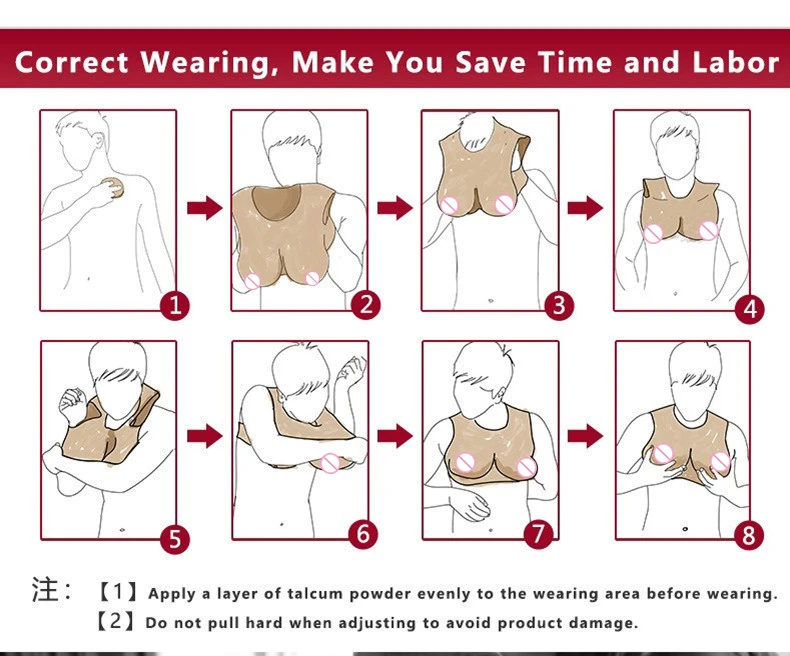 Correct Wearing, Make You Save Time and Labor

1

2

3

4

5

6

7

8

注：【1】Apply a layer of talcum powder evenly to the wearing area before wearing.

【2】Do not pull hard when adjusting to avoid product damage.