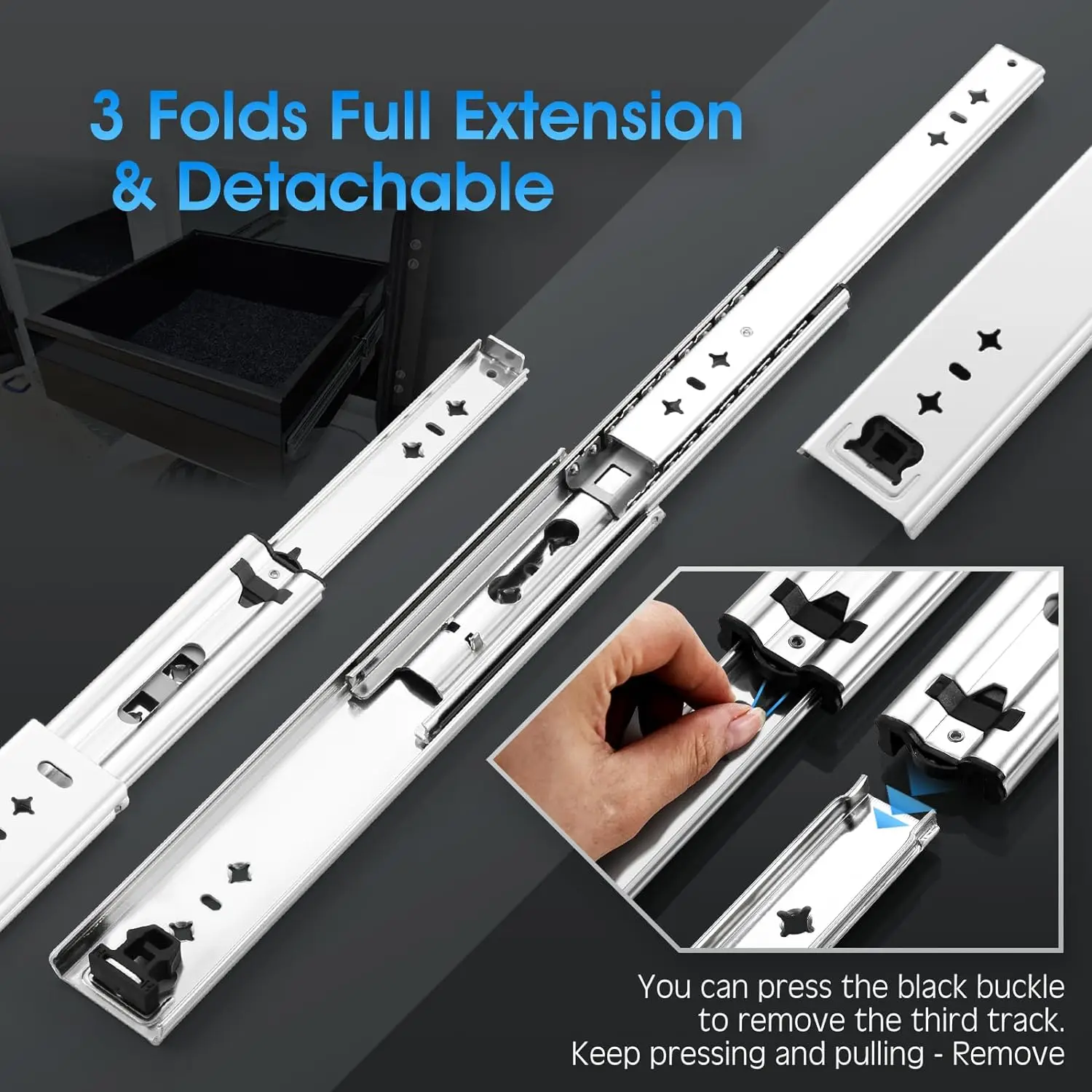 3 Folds Full Extension
& Detachable

You can press the black buckle to remove the third track.
Keep pressing and pulling - Remove