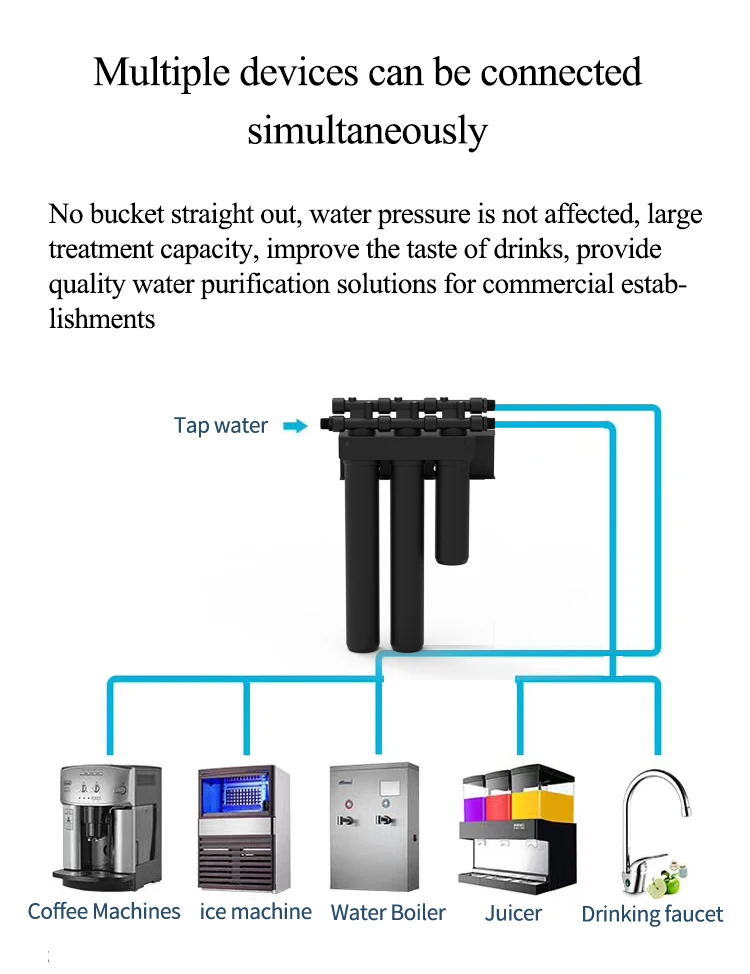 Multiple devices can be connected simultaneously

No bucket straight out, water pressure is not affected, large treatment capacity, improve the taste of drinks, provide quality water purification solutions for commercial establishments

Tap water

Coffee Machines ice machine Water Boiler Juicer Drinking faucet