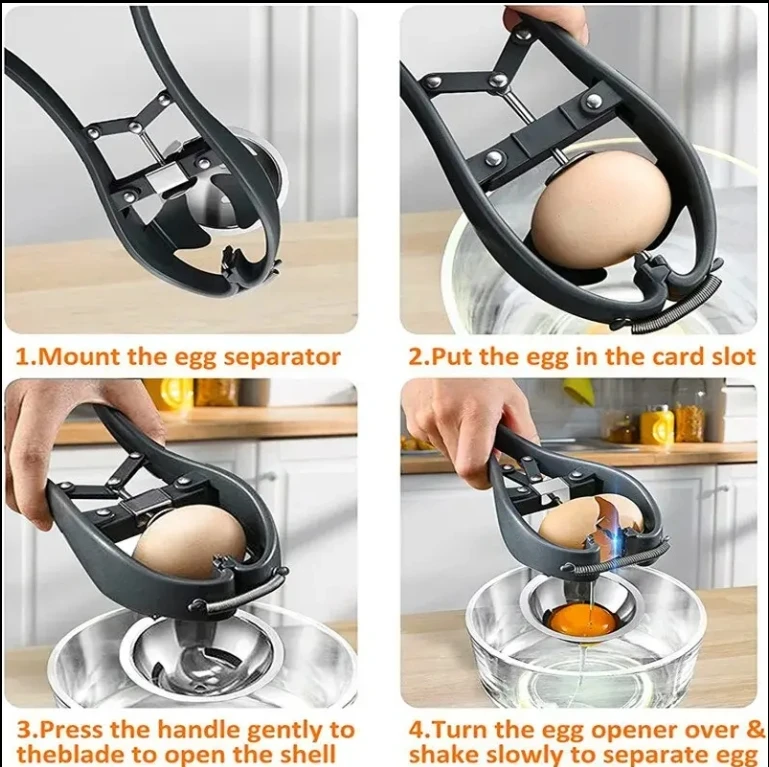 1.Mount the egg separator

2.Put the egg in the card slot

3.Press the handle gently to theblade to open the shell

4.Turn the egg opener over & shake slowly to separate egg