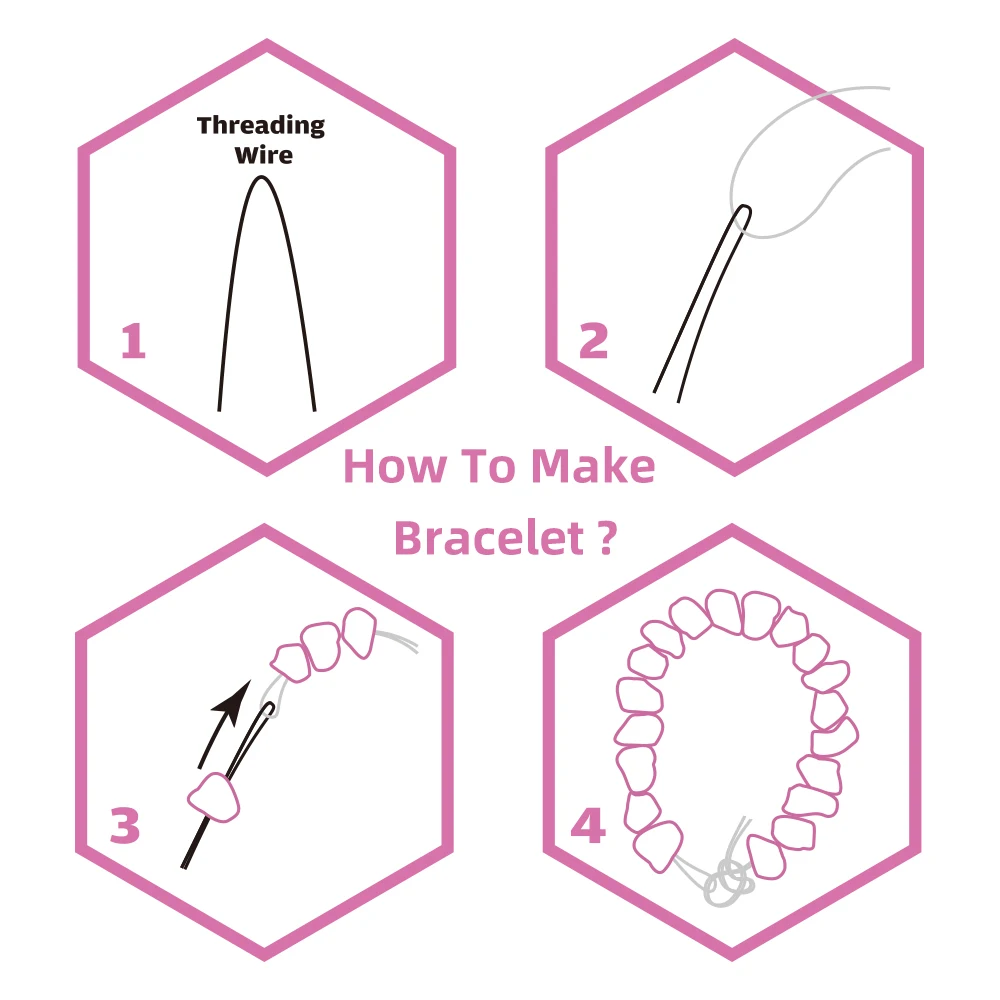 Threading Wire

1

2

How To Make Bracelet ?

3

4