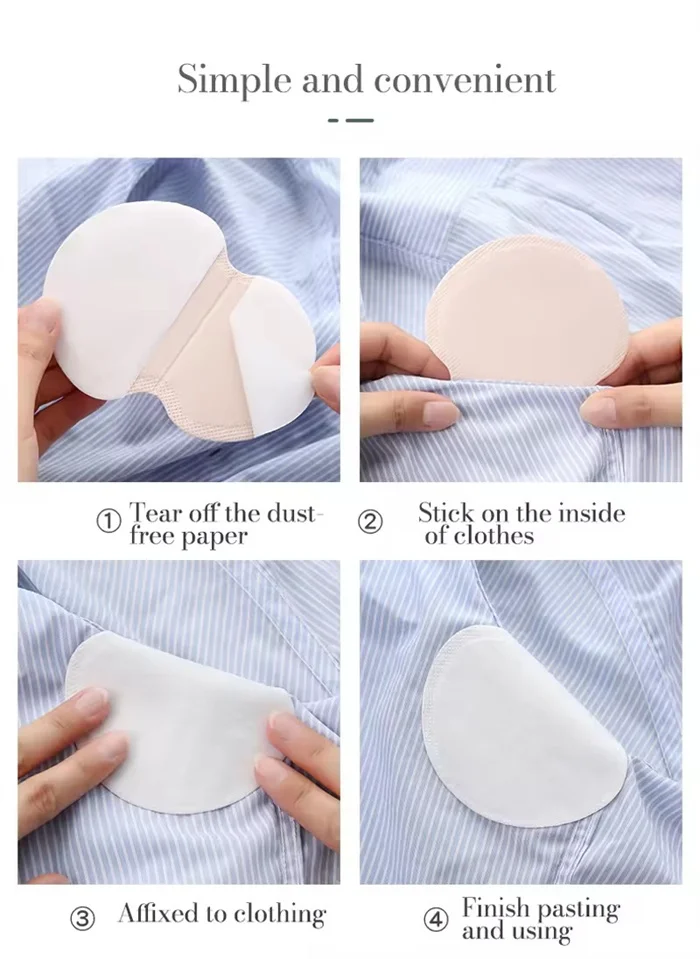 Simple and convenient

① Tear off the dust-free paper

② Stick on the inside of clothes

③ Affixed to clothing

④ Finish pasting and using