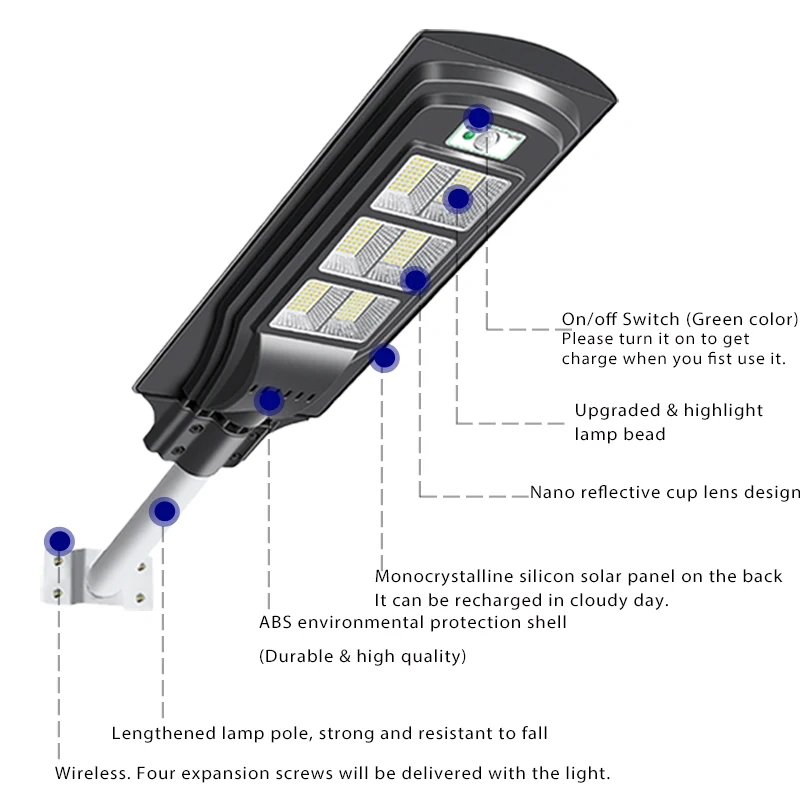 On/off Switch (Green color)
Please turn it on to get charge when you fist use it.

Upgraded & highlight lamp bead

Nano reflective cup lens design

Monocrystalline silicon solar panel on the back
It can be recharged in cloudy day.

ABS environmental protection shell

(Durable & high quality)

Lengthened lamp pole, strong and resistant to fall

Wireless. Four expansion screws will be delivered with the light.