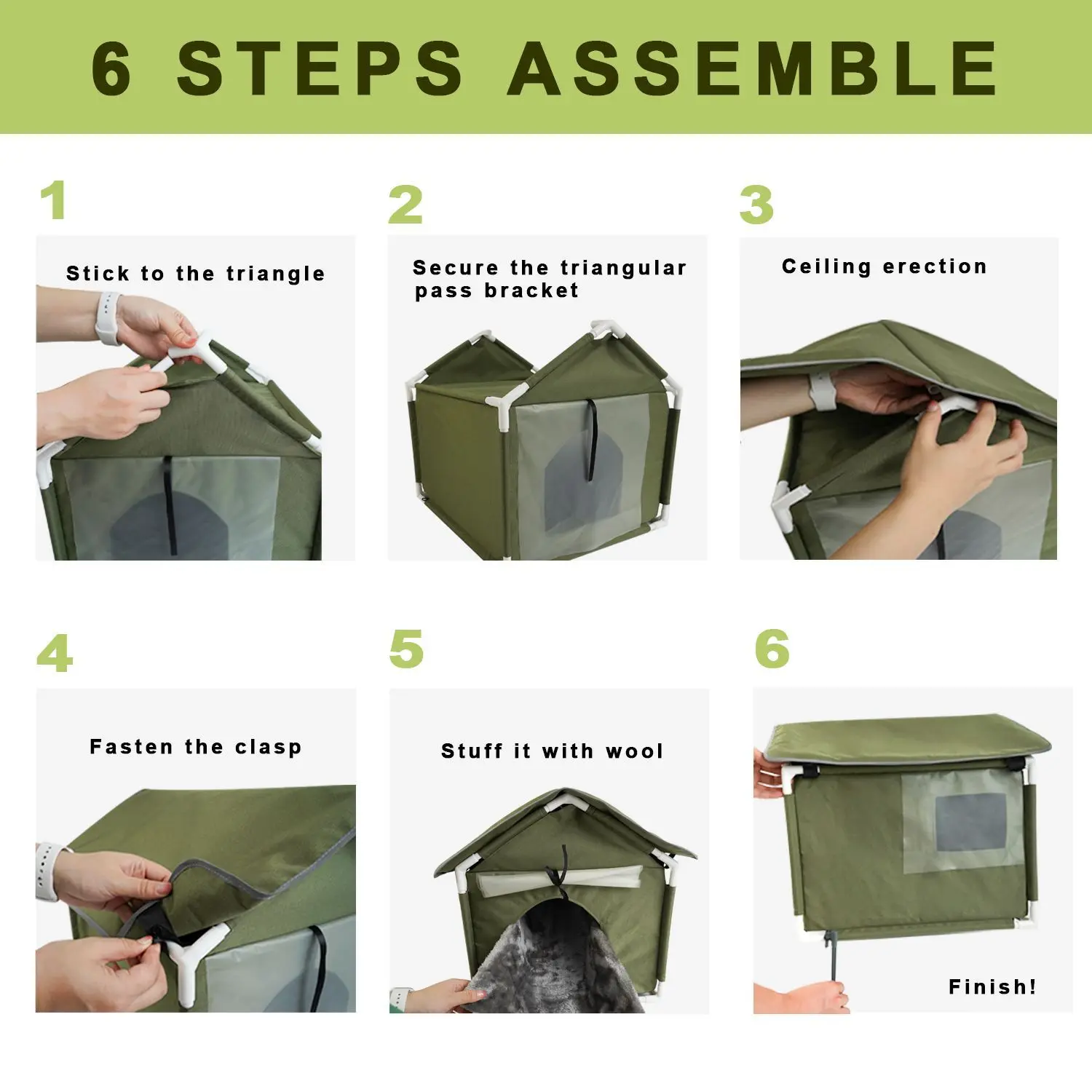 6 STEPS ASSEMBLE

1

Stick to the triangle

2

Secure the triangular pass bracket

3

Ceiling erection

4

Fasten the clasp

5

Stuff it with wool

6

Finish!