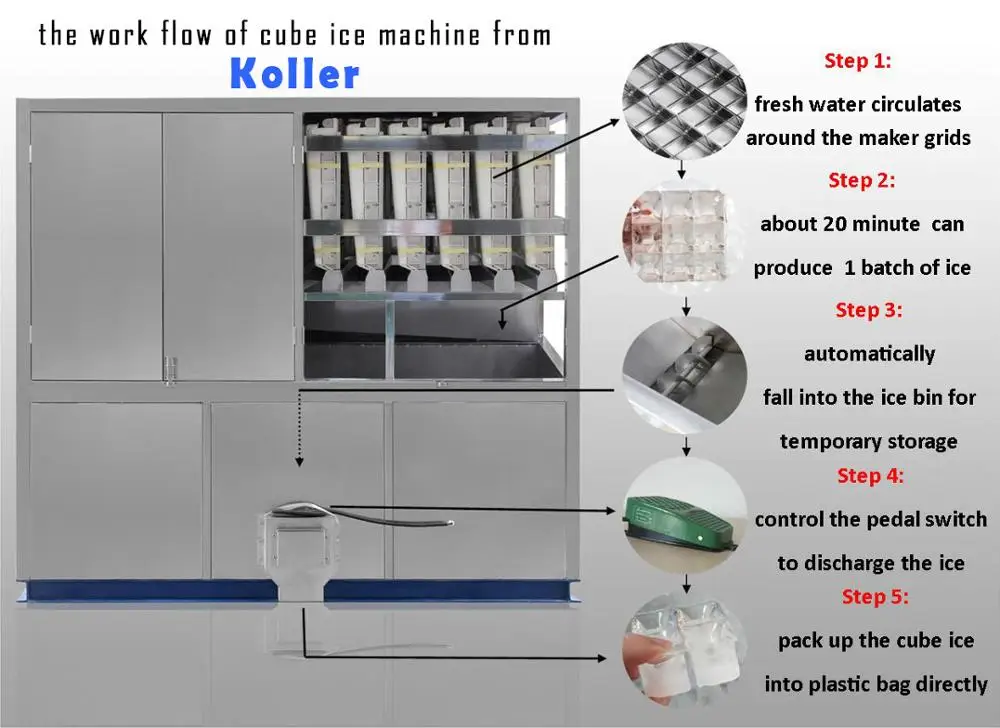 the work flow of cube ice machine from
Koller

Step 1:
fresh water circulates around the maker grids

Step 2:
about 20 minute can produce 1 batch of ice

Step 3:
automatically fall into the ice bin for temporary storage

Step 4:
control the pedal switch to discharge the ice

Step 5:
pack up the cube ice into plastic bag directly