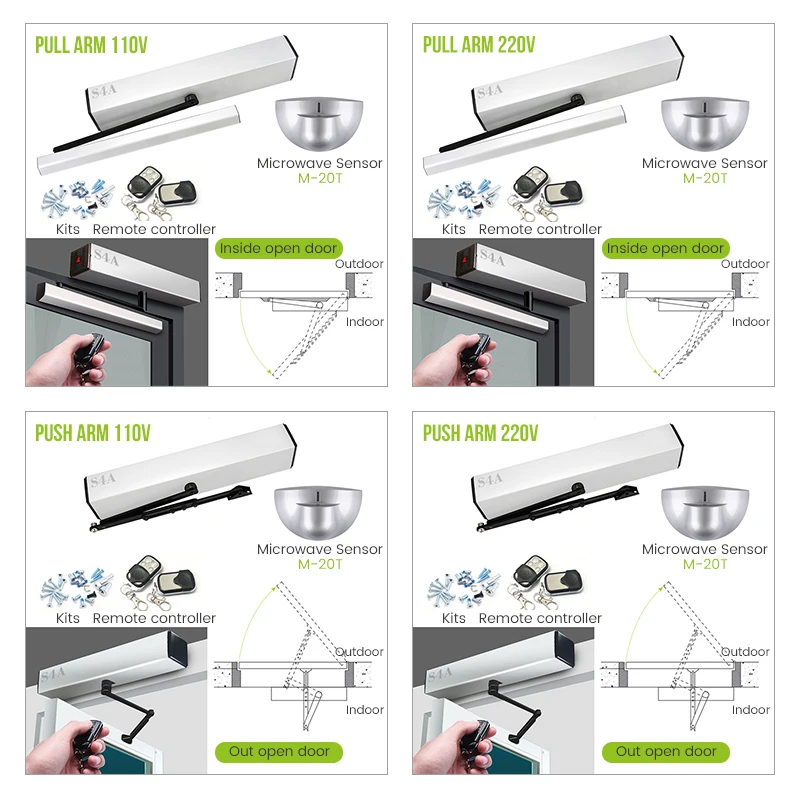 PULL ARM 110V

S4A

Microwave Sensor
M-20T

Kits Remote controller

S4A

Inside open door

Outdoor

Indoor

PULL ARM 220V

S4A

Microwave Sensor
M-20T

Kits Remote controller

S4A

Inside open door

Outdoor

Indoor

PUSH ARM 110V

S4A

Microwave Sensor
M-20T

Kits Remote controller

S4A

Outdoor

Indoor

Out open door

PUSH ARM 220V

S4A

Microwave Sensor
M-20T

Kits Remote controller

S4A

Outdoor

Indoor

Out open door