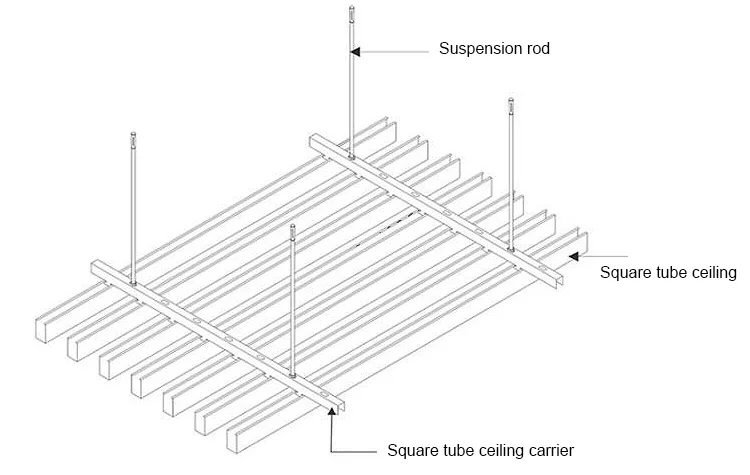 Suspension rod

Square tube ceiling

Square tube ceiling carrier