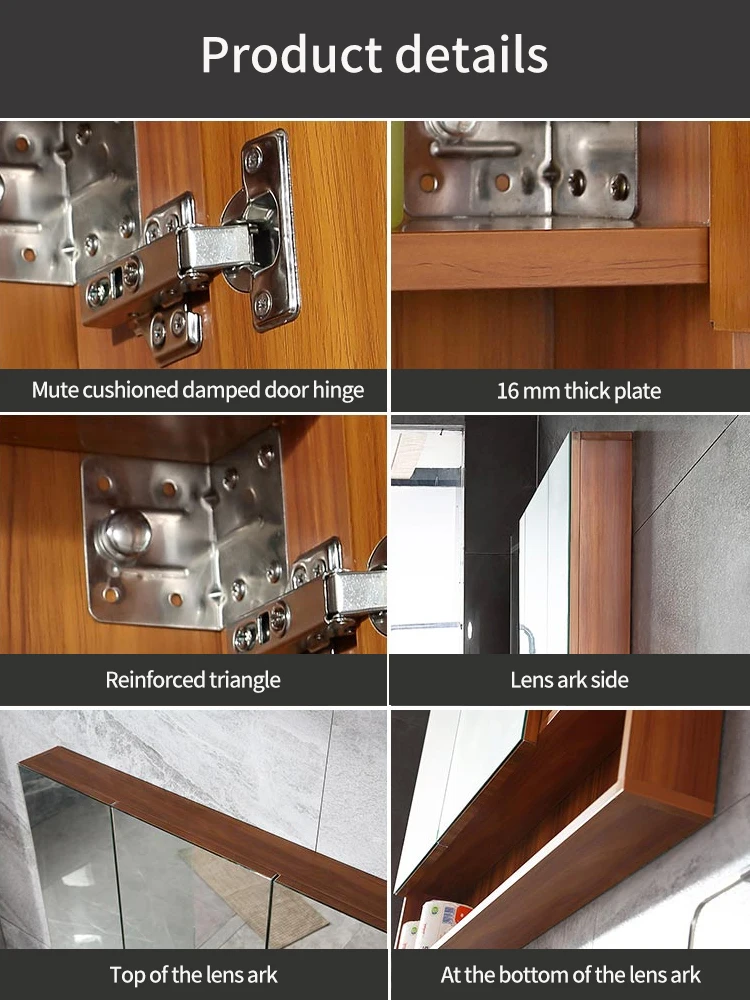 Product details

Mute cushioned damped door hinge

16 mm thick plate

Reinforced triangle

Lens ark side

Top of the lens ark

At the bottom of the lens ark