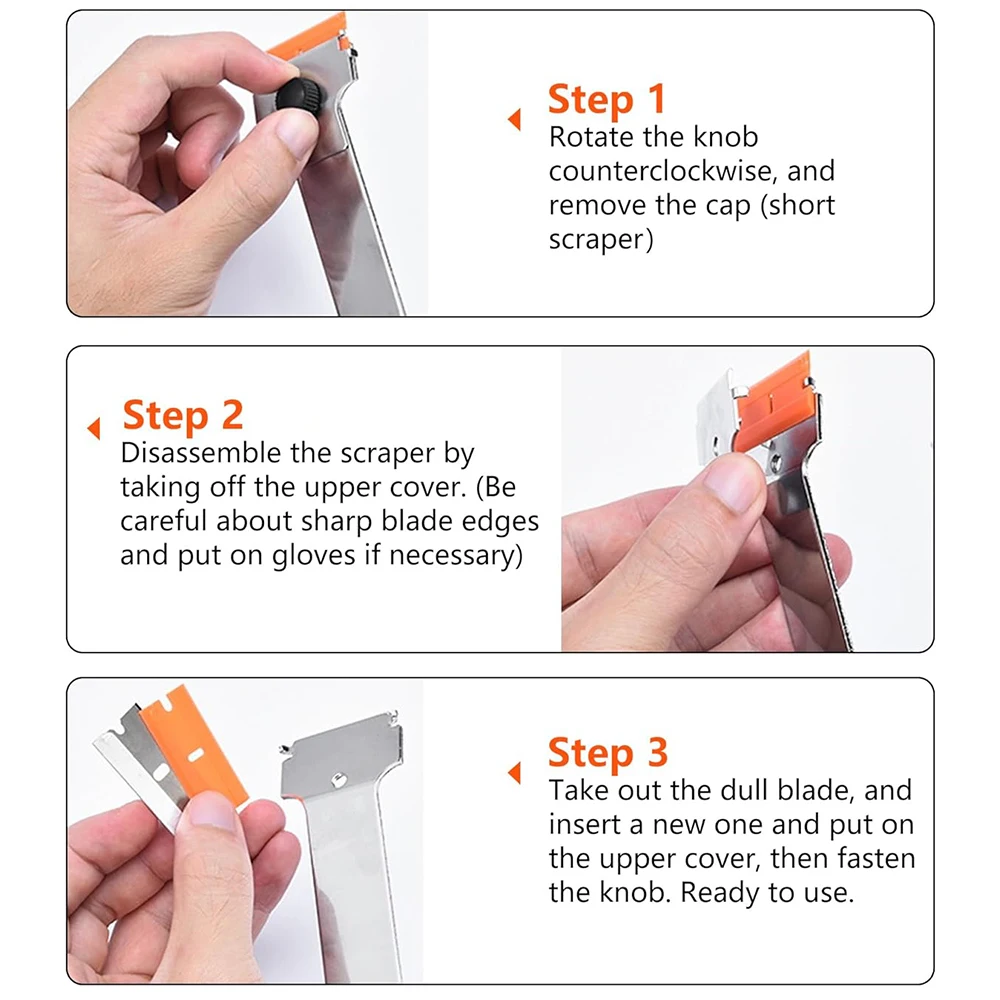 Step 1
Rotate the knob counterclockwise, and remove the cap (short scraper)

Step 2
Disassemble the scraper by taking off the upper cover. (Be careful about sharp blade edges and put on gloves if necessary)

Step 3
Take out the dull blade, and insert a new one and put on the upper cover, then fasten the knob. Ready to use.