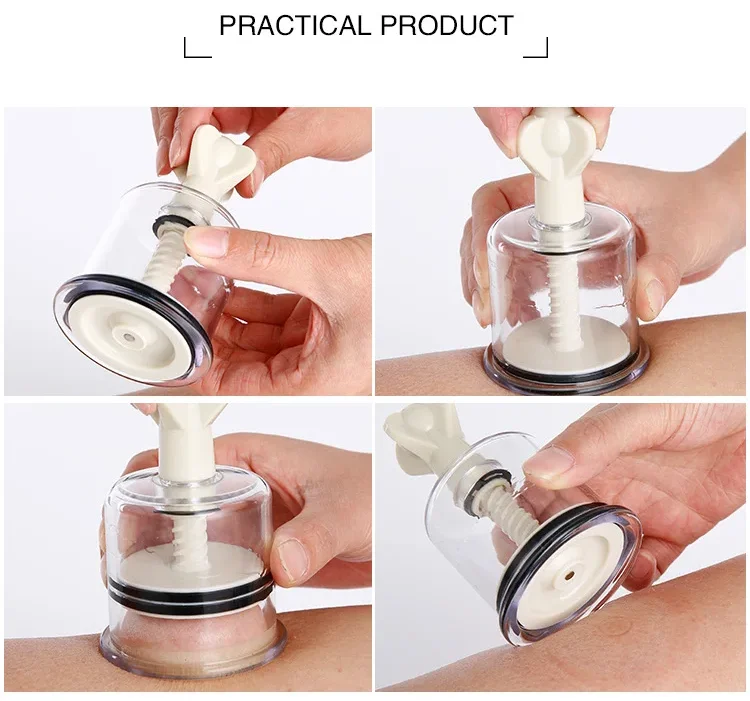 PRACTICAL PRODUCT