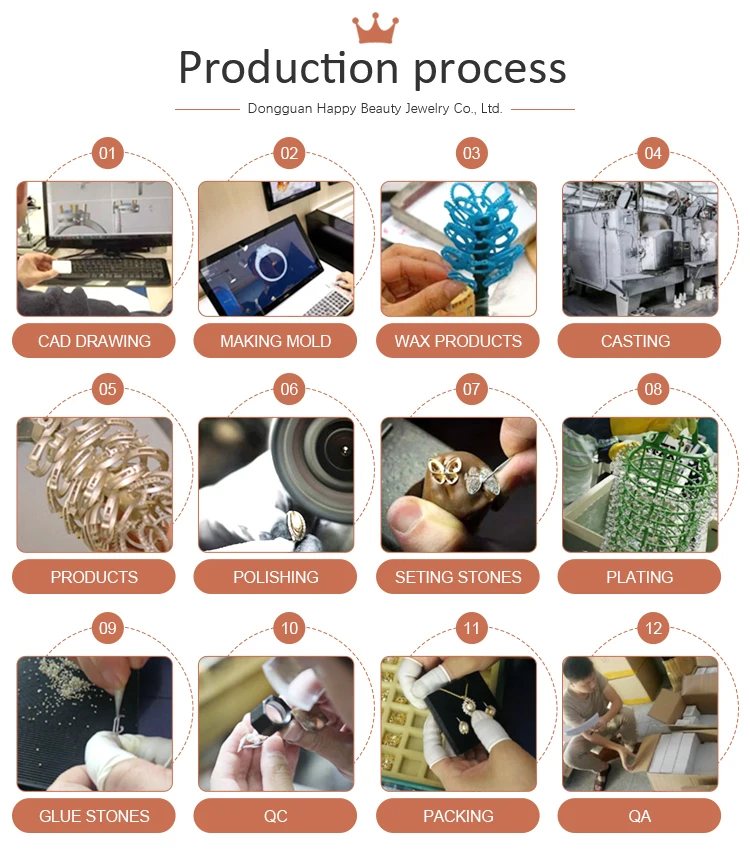 Production process

Dongguan Happy Beauty Jewelry Co., Ltd.

01
CAD DRAWING

02
MAKING MOLD

03
WAX PRODUCTS

04
CASTING

05
PRODUCTS

06
POLISHING

07
SETING STONES

08
PLATING

09
GLUE STONES

10
QC

11
PACKING

12
QA