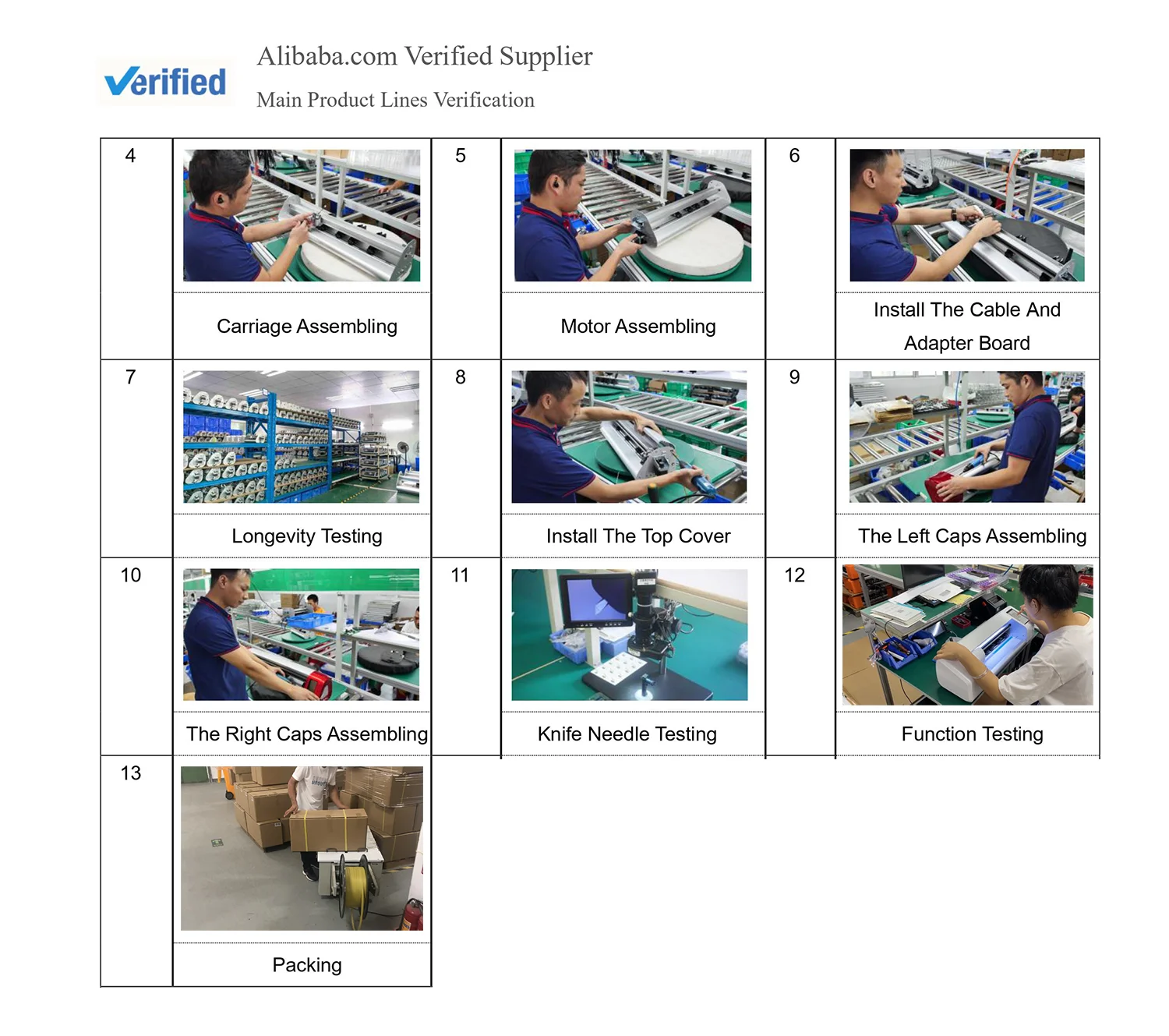 Verified

Alibaba.com Verified Supplier

Main Product Lines Verification

| 4 | Carriage Assembling | 5 | Motor Assembling | 6 | Install The Cable And Adapter Board |
|---|---|---|---|---|---|
| 7 | Longevity Testing | 8 | Install The Top Cover | 9 | The Left Caps Assembling |
| 10 | The Right Caps Assembling | 11 | Knife Needle Testing | 12 | Function Testing |
| 13 | Packing | | | | |