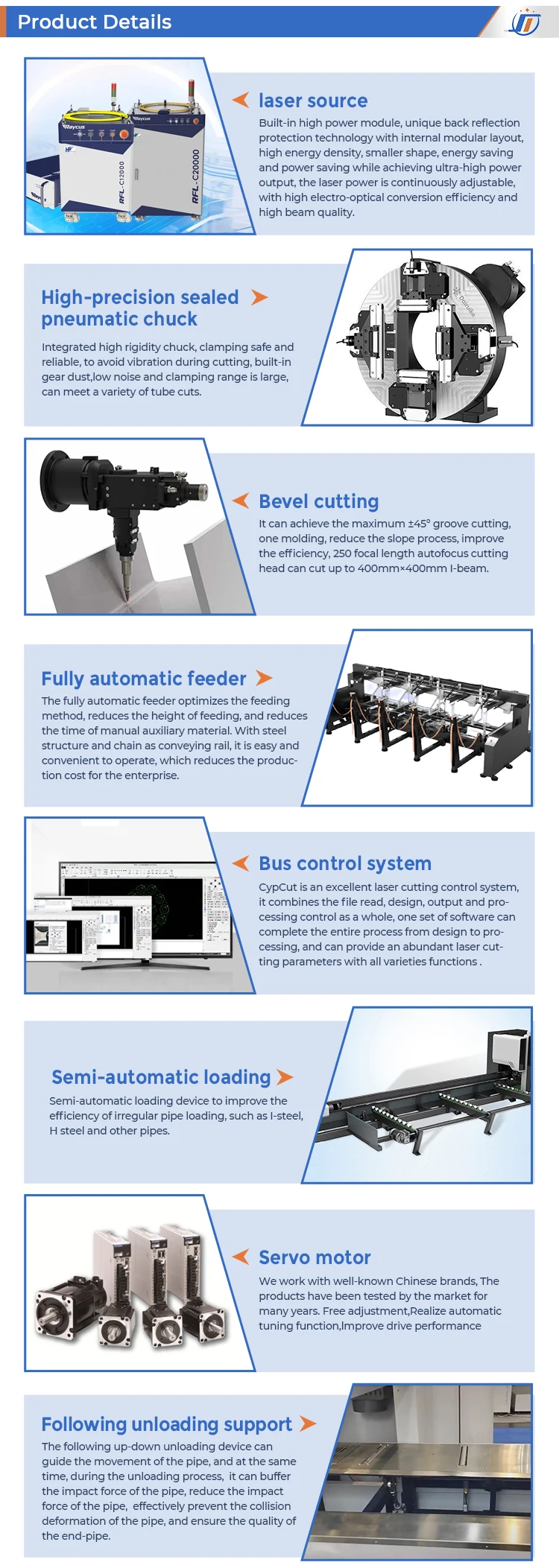 Product Details

Raycus
Raycus
RFL-C12000
RFL-C20000

laser source
Built-in high power module, unique back reflection protection technology with internal modular layout, high energy density, smaller shape, energy saving and power saving while achieving ultra-high power output, the laser power is continuously adjustable, with high electro-optical conversion efficiency and high beam quality.

High-precision sealed pneumatic chuck
Integrated high rigidity chuck, clamping safe and reliable, to avoid vibration during cutting, built-in gear dust,low noise and clamping range is large, can meet a variety of tube cuts.

Bevel cutting
It can achieve the maximum ±45° groove cutting, one molding, reduce the slope process, improve the efficiency, 250 focal length autofocus cutting head can cut up to 400mm×400mm I-beam.

Fully automatic feeder
The fully automatic feeder optimizes the feeding method, reduces the height of feeding, and reduces the time of manual auxiliary material. With steel structure and chain as conveying rail, it is easy and convenient to operate, which reduces the production cost for the enterprise.

Bus control system
CypCut is an excellent laser cutting control system, it combines the file read, design, output and processing control as a whole, one set of software can complete the entire process from design to processing, and can provide an abundant laser cutting parameters with all varieties functions .

Semi-automatic loading
Semi-automatic loading device to improve the efficiency of irregular pipe loading, such as I-steel, H steel and other pipes.

Servo motor
We work with well-known Chinese brands, The products have been tested by the market for many years. Free adjustment,Realize automatic tuning function,Improve drive performance

Following unloading support
The following up-down unloading device can guide the movement of the pipe, and at the same time, during the unloading process, it can buffer the impact force of the pipe, reduce the impact force of the pipe, effectively prevent the collision deformation of the pipe, and ensure the quality of the end-pipe.