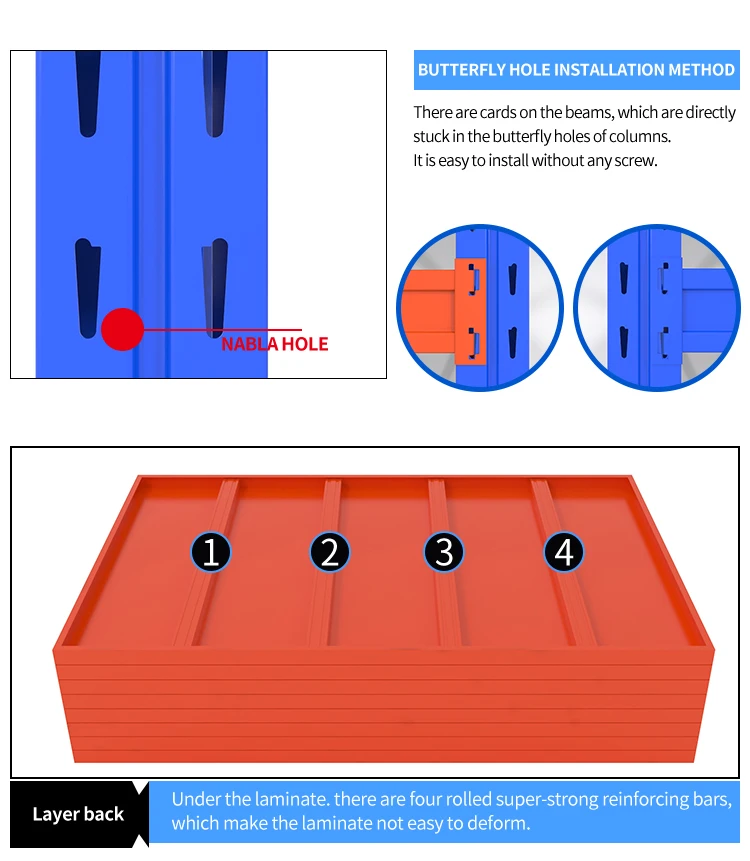 NABLA HOLE

BUTTERFLY HOLE INSTALLATION METHOD

There are cards on the beams, which are directly stuck in the butterfly holes of columns.
It is easy to install without any screw.

1
2
3
4

Layer back

Under the laminate. there are four rolled super-strong reinforcing bars, which make the laminate not easy to deform.