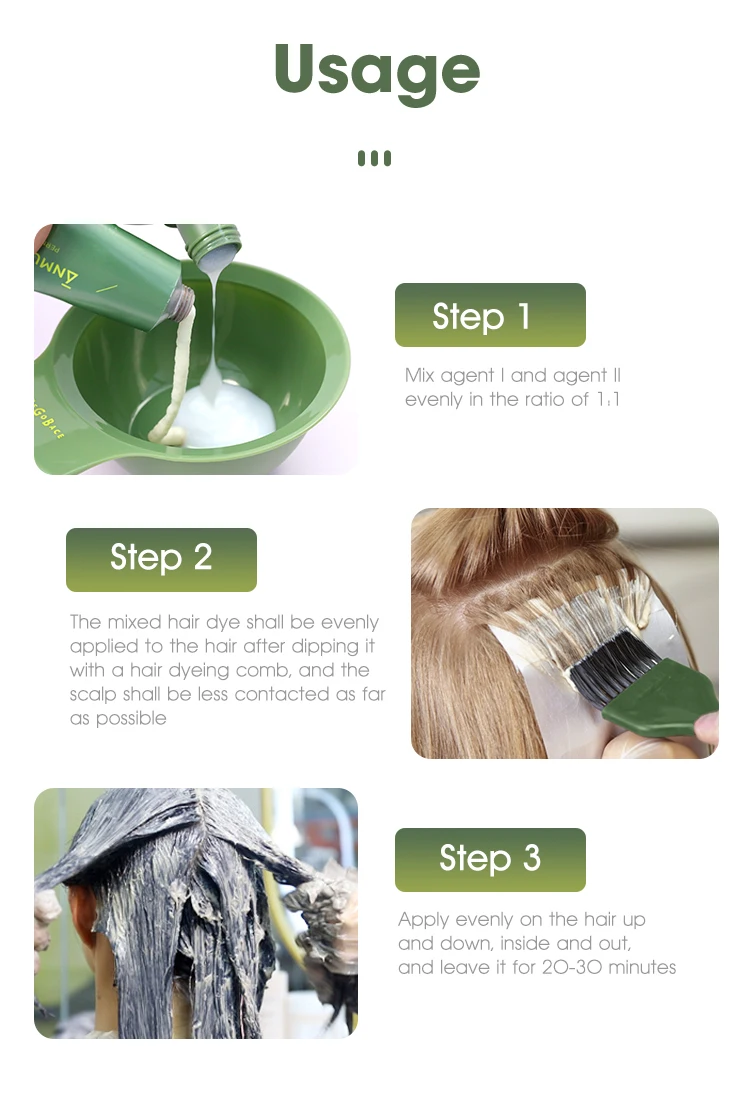 Usage

Step 1

Mix agent I and agent II evenly in the ratio of 1:1

Step 2

The mixed hair dye shall be evenly applied to the hair after dipping it with a hair dyeing comb, and the scalp shall be less contacted as far as possible

Step 3

Apply evenly on the hair up and down, inside and out, and leave it for 20-30 minutes